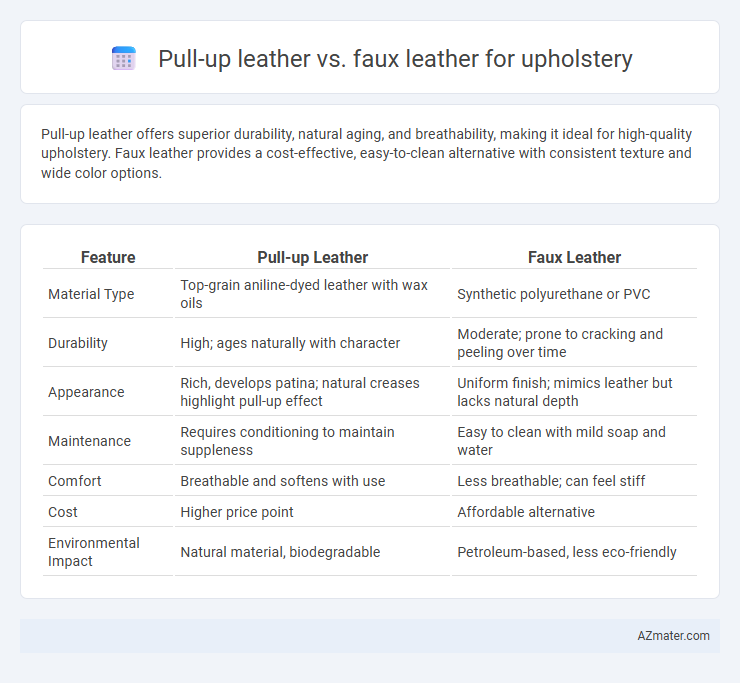 Pull-up leather vs. faux leather for upholstery

Pull-up leather offers superior durability, natural aging, and breathability, making it ideal for high-quality upholstery. Faux leather provides a cost-effective, easy-to-clean alternative with consistent texture and wide color options.

| Feature | Pull-up Leather | Faux Leather |
|---|---|---|
| Material Type | Top-grain aniline-dyed leather with wax oils | Synthetic polyurethane or PVC |
| Durability | High; ages naturally with character | Moderate; prone to cracking and peeling over time |
| Appearance | Rich, develops patina; natural creases highlight pull-up effect | Uniform finish; mimics leather but lacks natural depth |
| Maintenance | Requires conditioning to maintain suppleness | Easy to clean with mild soap and water |
| Comfort | Breathable and softens with use | Less breathable; can feel stiff |
| Cost | Higher price point | Affordable alternative |
| Environmental Impact | Natural material, biodegradable | Petroleum-based, less eco-friendly |

AZmater.com