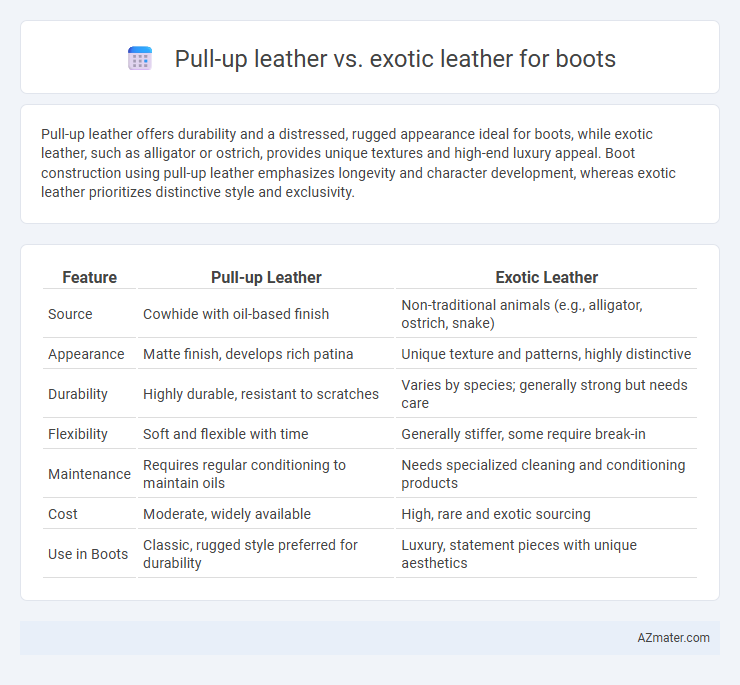 Pull-up leather vs. exotic leather for boots

Pull-up leather offers durability and a distressed, rugged appearance ideal for boots, while exotic leather, such as alligator or ostrich, provides unique textures and high-end luxury appeal. Boot construction using pull-up leather emphasizes longevity and character development, whereas exotic leather prioritizes distinctive style and exclusivity.

| Feature | Pull-up Leather | Exotic Leather |
|---|---|---|
| Source | Cowhide with oil-based finish | Non-traditional animals (e.g., alligator, ostrich, snake) |
| Appearance | Matte finish, develops rich patina | Unique texture and patterns, highly distinctive |
| Durability | Highly durable, resistant to scratches | Varies by species; generally strong but needs care |
| Flexibility | Soft and flexible with time | Generally stiffer, some require break-in |
| Maintenance | Requires regular conditioning to maintain oils | Needs specialized cleaning and conditioning products |
| Cost | Moderate, widely available | High, rare and exotic sourcing |
| Use in Boots | Classic, rugged style preferred for durability | Luxury, statement pieces with unique aesthetics |

AZmater.com