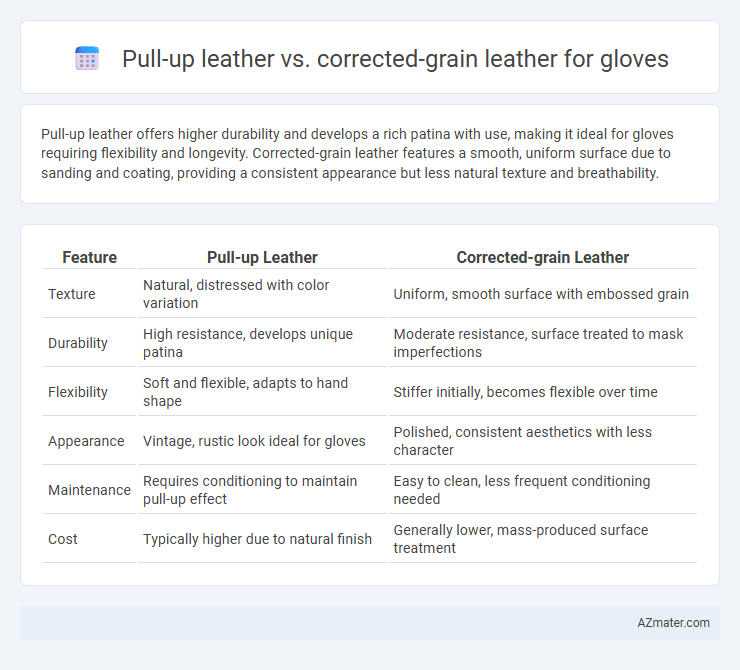 Pull-up leather vs. corrected-grain leather for gloves

Pull-up leather offers higher durability and develops a rich patina with use, making it ideal for gloves requiring flexibility and longevity. Corrected-grain leather features a smooth, uniform surface due to sanding and coating, providing a consistent appearance but less natural texture and breathability.

| Feature | Pull-up Leather | Corrected-grain Leather |
|---|---|---|
| Texture | Natural, distressed with color variation | Uniform, smooth surface with embossed grain |
| Durability | High resistance, develops unique patina | Moderate resistance, surface treated to mask imperfections |
| Flexibility | Soft and flexible, adapts to hand shape | Stiffer initially, becomes flexible over time |
| Appearance | Vintage, rustic look ideal for gloves | Polished, consistent aesthetics with less character |
| Maintenance | Requires conditioning to maintain pull-up effect | Easy to clean, less frequent conditioning needed |
| Cost | Typically higher due to natural finish | Generally lower, mass-produced surface treatment |

AZmater.com