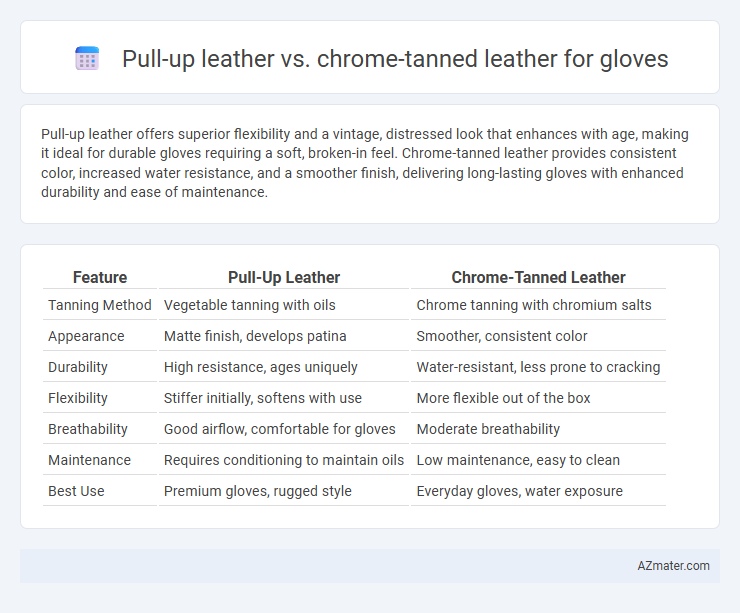 Pull-up leather vs. chrome-tanned leather for gloves

Pull-up leather offers superior flexibility and a vintage, distressed look that enhances with age, making it ideal for durable gloves requiring a soft, broken-in feel. Chrome-tanned leather provides consistent color, increased water resistance, and a smoother finish, delivering long-lasting gloves with enhanced durability and ease of maintenance.

| Feature | Pull-Up Leather | Chrome-Tanned Leather |
|---|---|---|
| Tanning Method | Vegetable tanning with oils | Chrome tanning with chromium salts |
| Appearance | Matte finish, develops patina | Smoother, consistent color |
| Durability | High resistance, ages uniquely | Water-resistant, less prone to cracking |
| Flexibility | Stiffer initially, softens with use | More flexible out of the box |
| Breathability | Good airflow, comfortable for gloves | Moderate breathability |
| Maintenance | Requires conditioning to maintain oils | Low maintenance, easy to clean |
| Best Use | Premium gloves, rugged style | Everyday gloves, water exposure |

AZmater.com