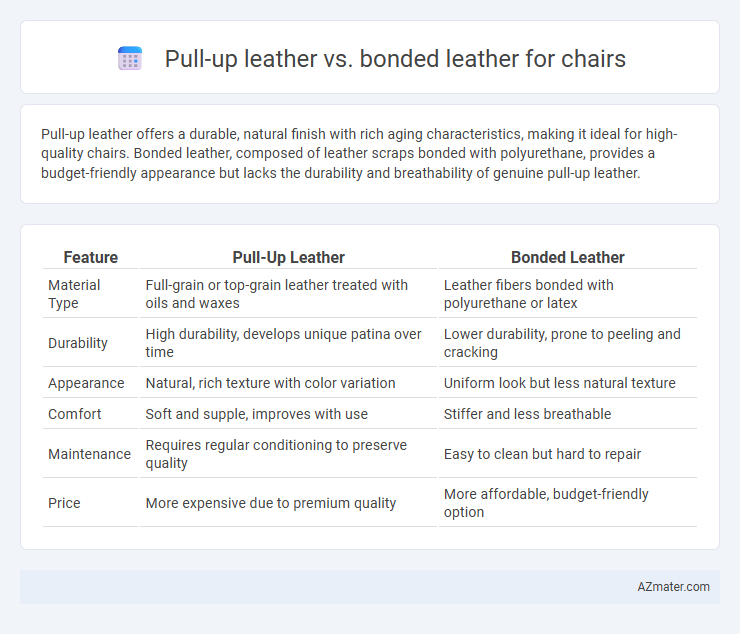 Pull-up leather vs. bonded leather for chairs

Pull-up leather offers a durable, natural finish with rich aging characteristics, making it ideal for high-quality chairs. Bonded leather, composed of leather scraps bonded with polyurethane, provides a budget-friendly appearance but lacks the durability and breathability of genuine pull-up leather.

| Feature | Pull-Up Leather | Bonded Leather |
|---|---|---|
| Material Type | Full-grain or top-grain leather treated with oils and waxes | Leather fibers bonded with polyurethane or latex |
| Durability | High durability, develops unique patina over time | Lower durability, prone to peeling and cracking |
| Appearance | Natural, rich texture with color variation | Uniform look but less natural texture |
| Comfort | Soft and supple, improves with use | Stiffer and less breathable |
| Maintenance | Requires regular conditioning to preserve quality | Easy to clean but hard to repair |
| Price | More expensive due to premium quality | More affordable, budget-friendly option |

AZmater.com