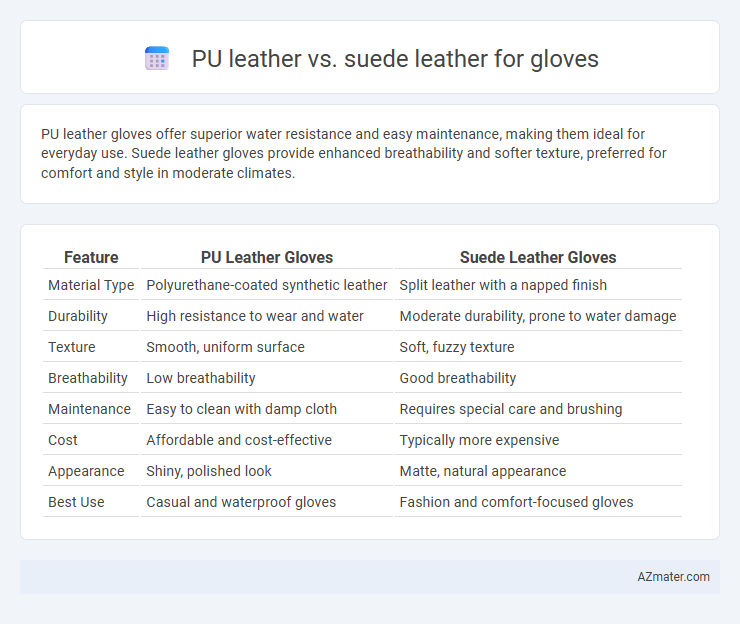 PU leather vs. suede leather for gloves

PU leather gloves offer superior water resistance and easy maintenance, making them ideal for everyday use. Suede leather gloves provide enhanced breathability and softer texture, preferred for comfort and style in moderate climates.

| Feature | PU Leather Gloves | Suede Leather Gloves |
|---|---|---|
| Material Type | Polyurethane-coated synthetic leather | Split leather with a napped finish |
| Durability | High resistance to wear and water | Moderate durability, prone to water damage |
| Texture | Smooth, uniform surface | Soft, fuzzy texture |
| Breathability | Low breathability | Good breathability |
| Maintenance | Easy to clean with damp cloth | Requires special care and brushing |
| Cost | Affordable and cost-effective | Typically more expensive |
| Appearance | Shiny, polished look | Matte, natural appearance |
| Best Use | Casual and waterproof gloves | Fashion and comfort-focused gloves |

AZmater.com