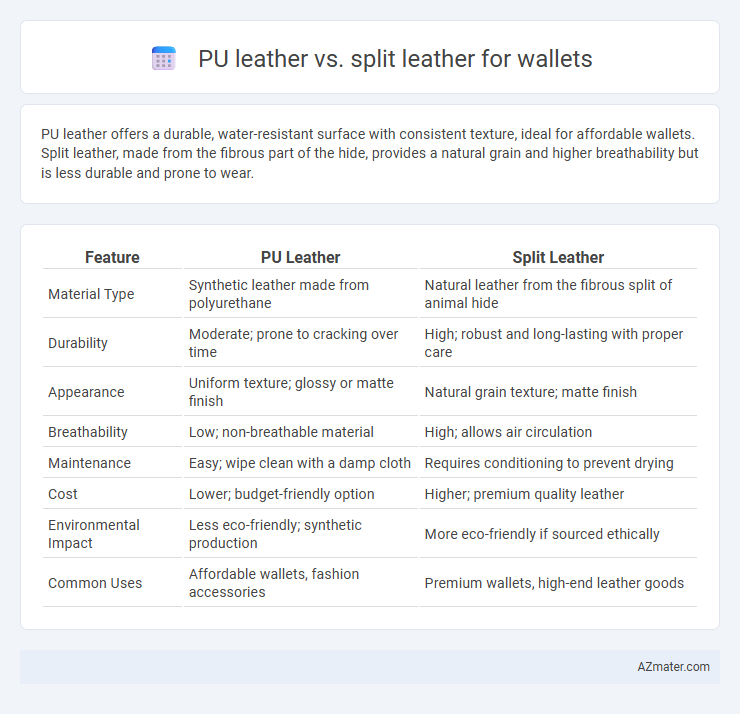 PU leather vs. split leather for wallets

PU leather offers a durable, water-resistant surface with consistent texture, ideal for affordable wallets. Split leather, made from the fibrous part of the hide, provides a natural grain and higher breathability but is less durable and prone to wear.

| Feature | PU Leather | Split Leather |
|---|---|---|
| Material Type | Synthetic leather made from polyurethane | Natural leather from the fibrous split of animal hide |
| Durability | Moderate; prone to cracking over time | High; robust and long-lasting with proper care |
| Appearance | Uniform texture; glossy or matte finish | Natural grain texture; matte finish |
| Breathability | Low; non-breathable material | High; allows air circulation |
| Maintenance | Easy; wipe clean with a damp cloth | Requires conditioning to prevent drying |
| Cost | Lower; budget-friendly option | Higher; premium quality leather |
| Environmental Impact | Less eco-friendly; synthetic production | More eco-friendly if sourced ethically |
| Common Uses | Affordable wallets, fashion accessories | Premium wallets, high-end leather goods |

AZmater.com