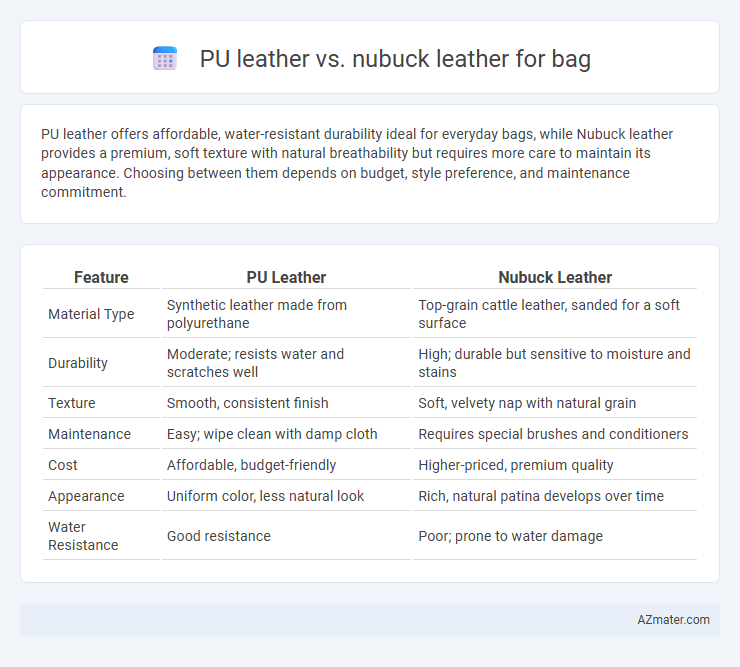 PU leather vs. nubuck leather for bag

PU leather offers affordable, water-resistant durability ideal for everyday bags, while Nubuck leather provides a premium, soft texture with natural breathability but requires more care to maintain its appearance. Choosing between them depends on budget, style preference, and maintenance commitment.

| Feature | PU Leather | Nubuck Leather |
|---|---|---|
| Material Type | Synthetic leather made from polyurethane | Top-grain cattle leather, sanded for a soft surface |
| Durability | Moderate; resists water and scratches well | High; durable but sensitive to moisture and stains |
| Texture | Smooth, consistent finish | Soft, velvety nap with natural grain |
| Maintenance | Easy; wipe clean with damp cloth | Requires special brushes and conditioners |
| Cost | Affordable, budget-friendly | Higher-priced, premium quality |
| Appearance | Uniform color, less natural look | Rich, natural patina develops over time |
| Water Resistance | Good resistance | Poor; prone to water damage |

AZmater.com