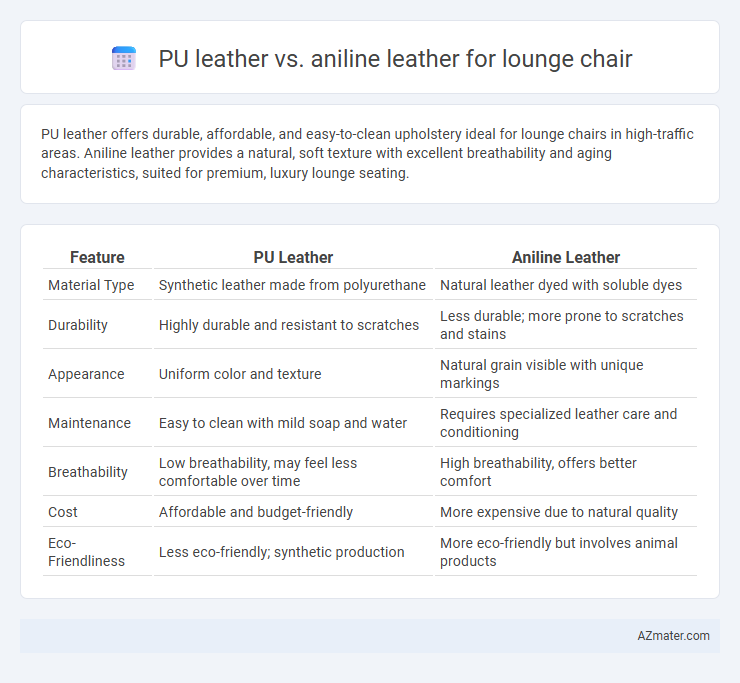 PU leather vs. aniline leather for lounge chair

PU leather offers durable, affordable, and easy-to-clean upholstery ideal for lounge chairs in high-traffic areas. Aniline leather provides a natural, soft texture with excellent breathability and aging characteristics, suited for premium, luxury lounge seating.

| Feature | PU Leather | Aniline Leather |
|---|---|---|
| Material Type | Synthetic leather made from polyurethane | Natural leather dyed with soluble dyes |
| Durability | Highly durable and resistant to scratches | Less durable; more prone to scratches and stains |
| Appearance | Uniform color and texture | Natural grain visible with unique markings |
| Maintenance | Easy to clean with mild soap and water | Requires specialized leather care and conditioning |
| Breathability | Low breathability, may feel less comfortable over time | High breathability, offers better comfort |
| Cost | Affordable and budget-friendly | More expensive due to natural quality |
| Eco-Friendliness | Less eco-friendly; synthetic production | More eco-friendly but involves animal products |

AZmater.com