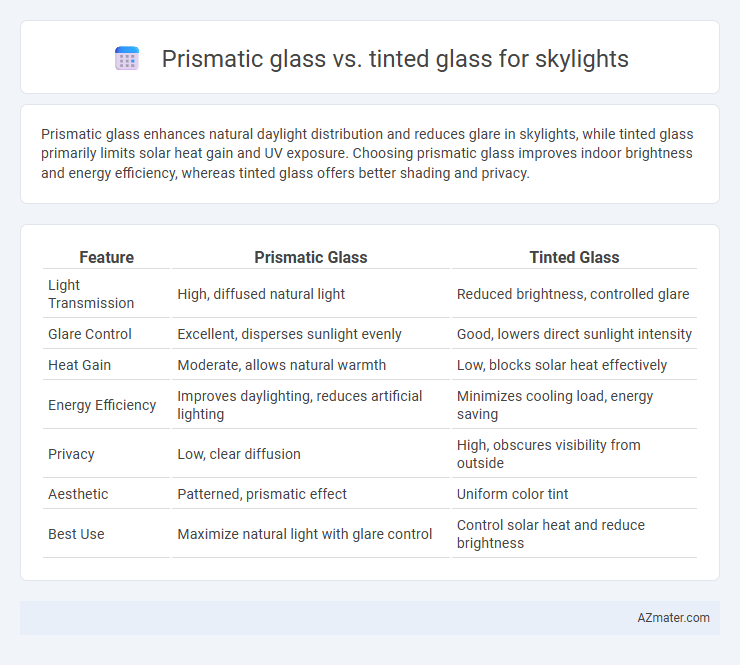 Prismatic glass vs. tinted glass for skylights

Prismatic glass enhances natural daylight distribution and reduces glare in skylights, while tinted glass primarily limits solar heat gain and UV exposure. Choosing prismatic glass improves indoor brightness and energy efficiency, whereas tinted glass offers better shading and privacy.

| Feature | Prismatic Glass | Tinted Glass |
|---|---|---|
| Light Transmission | High, diffused natural light | Reduced brightness, controlled glare |
| Glare Control | Excellent, disperses sunlight evenly | Good, lowers direct sunlight intensity |
| Heat Gain | Moderate, allows natural warmth | Low, blocks solar heat effectively |
| Energy Efficiency | Improves daylighting, reduces artificial lighting | Minimizes cooling load, energy saving |
| Privacy | Low, clear diffusion | High, obscures visibility from outside |
| Aesthetic | Patterned, prismatic effect | Uniform color tint |
| Best Use | Maximize natural light with glare control | Control solar heat and reduce brightness |

AZmater.com