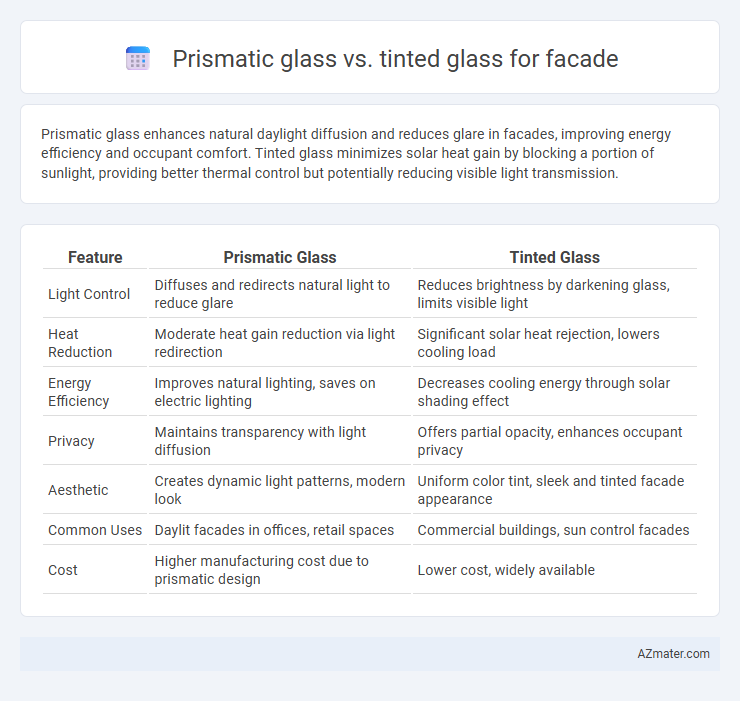 Prismatic glass vs. tinted glass for facade

Prismatic glass enhances natural daylight diffusion and reduces glare in facades, improving energy efficiency and occupant comfort. Tinted glass minimizes solar heat gain by blocking a portion of sunlight, providing better thermal control but potentially reducing visible light transmission.

| Feature | Prismatic Glass | Tinted Glass |
|---|---|---|
| Light Control | Diffuses and redirects natural light to reduce glare | Reduces brightness by darkening glass, limits visible light |
| Heat Reduction | Moderate heat gain reduction via light redirection | Significant solar heat rejection, lowers cooling load |
| Energy Efficiency | Improves natural lighting, saves on electric lighting | Decreases cooling energy through solar shading effect |
| Privacy | Maintains transparency with light diffusion | Offers partial opacity, enhances occupant privacy |
| Aesthetic | Creates dynamic light patterns, modern look | Uniform color tint, sleek and tinted facade appearance |
| Common Uses | Daylit facades in offices, retail spaces | Commercial buildings, sun control facades |
| Cost | Higher manufacturing cost due to prismatic design | Lower cost, widely available |

AZmater.com