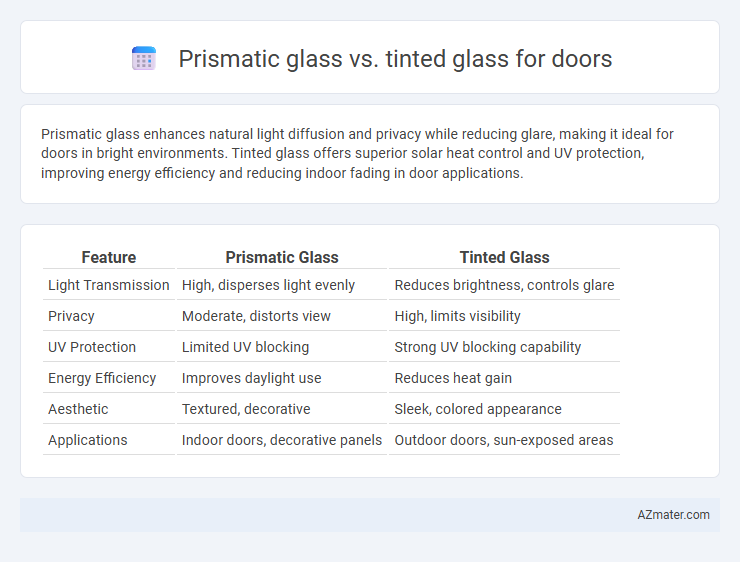 Prismatic glass vs. tinted glass for doors

Prismatic glass enhances natural light diffusion and privacy while reducing glare, making it ideal for doors in bright environments. Tinted glass offers superior solar heat control and UV protection, improving energy efficiency and reducing indoor fading in door applications.

| Feature | Prismatic Glass | Tinted Glass |
|---|---|---|
| Light Transmission | High, disperses light evenly | Reduces brightness, controls glare |
| Privacy | Moderate, distorts view | High, limits visibility |
| UV Protection | Limited UV blocking | Strong UV blocking capability |
| Energy Efficiency | Improves daylight use | Reduces heat gain |
| Aesthetic | Textured, decorative | Sleek, colored appearance |
| Applications | Indoor doors, decorative panels | Outdoor doors, sun-exposed areas |

AZmater.com