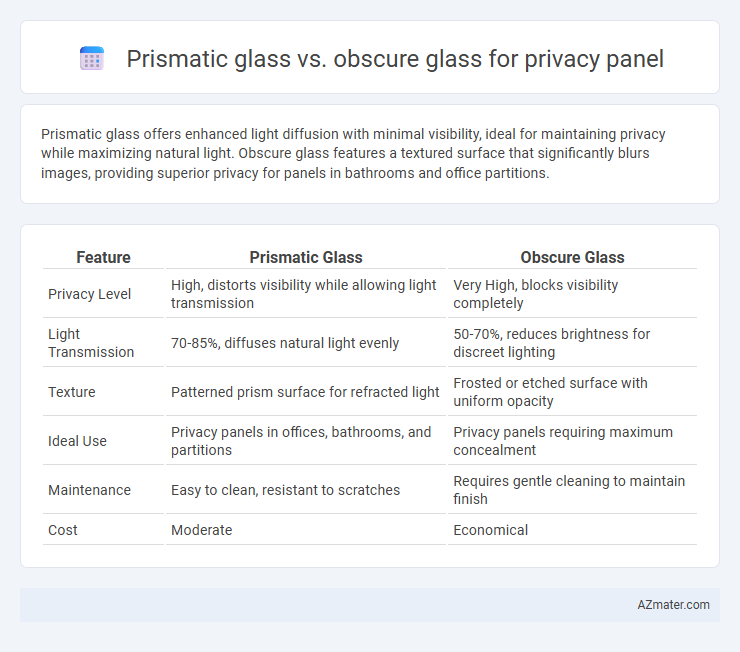 Prismatic glass vs. obscure glass for privacy panel

Prismatic glass offers enhanced light diffusion with minimal visibility, ideal for maintaining privacy while maximizing natural light. Obscure glass features a textured surface that significantly blurs images, providing superior privacy for panels in bathrooms and office partitions.

| Feature | Prismatic Glass | Obscure Glass |
|---|---|---|
| Privacy Level | High, distorts visibility while allowing light transmission | Very High, blocks visibility completely |
| Light Transmission | 70-85%, diffuses natural light evenly | 50-70%, reduces brightness for discreet lighting |
| Texture | Patterned prism surface for refracted light | Frosted or etched surface with uniform opacity |
| Ideal Use | Privacy panels in offices, bathrooms, and partitions | Privacy panels requiring maximum concealment |
| Maintenance | Easy to clean, resistant to scratches | Requires gentle cleaning to maintain finish |
| Cost | Moderate | Economical |

AZmater.com