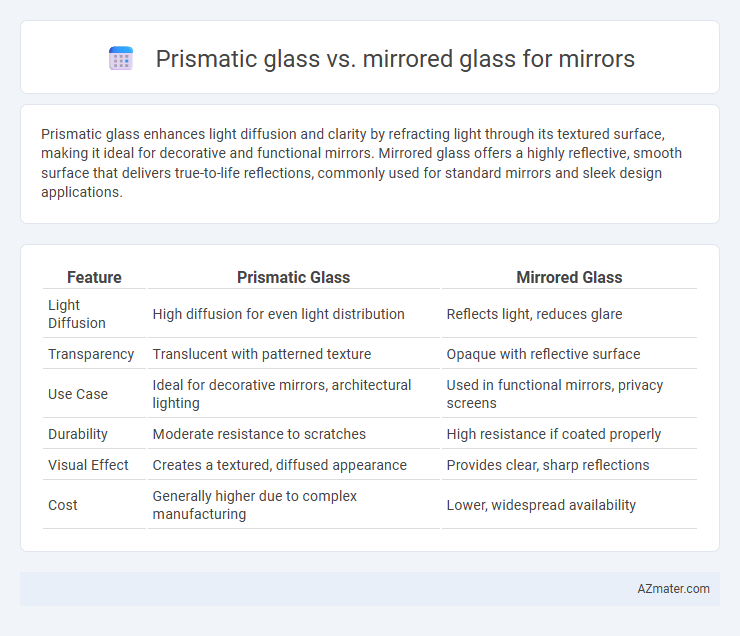 Prismatic glass vs. mirrored glass for mirrors

Prismatic glass enhances light diffusion and clarity by refracting light through its textured surface, making it ideal for decorative and functional mirrors. Mirrored glass offers a highly reflective, smooth surface that delivers true-to-life reflections, commonly used for standard mirrors and sleek design applications.

| Feature | Prismatic Glass | Mirrored Glass |
|---|---|---|
| Light Diffusion | High diffusion for even light distribution | Reflects light, reduces glare |
| Transparency | Translucent with patterned texture | Opaque with reflective surface |
| Use Case | Ideal for decorative mirrors, architectural lighting | Used in functional mirrors, privacy screens |
| Durability | Moderate resistance to scratches | High resistance if coated properly |
| Visual Effect | Creates a textured, diffused appearance | Provides clear, sharp reflections |
| Cost | Generally higher due to complex manufacturing | Lower, widespread availability |

AZmater.com