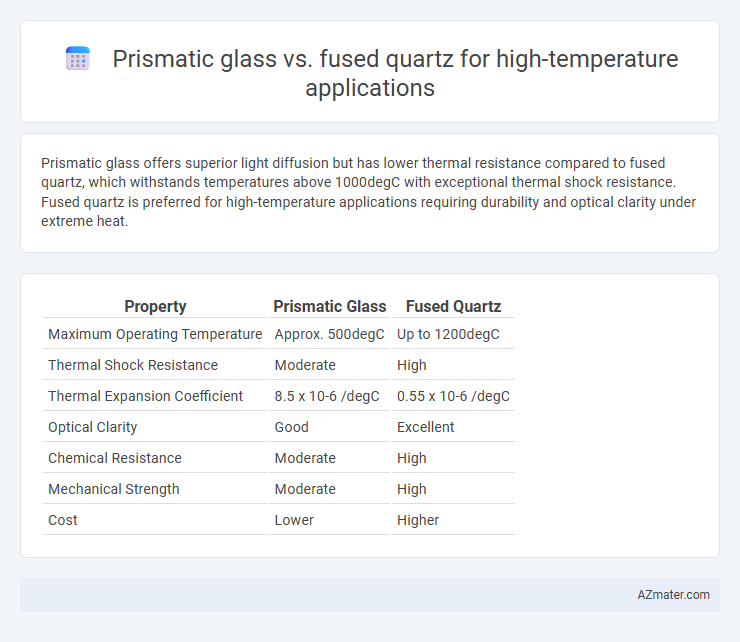 Prismatic glass vs. fused quartz for high-temperature applications

Prismatic glass offers superior light diffusion but has lower thermal resistance compared to fused quartz, which withstands temperatures above 1000degC with exceptional thermal shock resistance. Fused quartz is preferred for high-temperature applications requiring durability and optical clarity under extreme heat.

| Property | Prismatic Glass | Fused Quartz |
|---|---|---|
| Maximum Operating Temperature | Approx. 500degC | Up to 1200degC |
| Thermal Shock Resistance | Moderate | High |
| Thermal Expansion Coefficient | 8.5 x 10-6 /degC | 0.55 x 10-6 /degC |
| Optical Clarity | Good | Excellent |
| Chemical Resistance | Moderate | High |
| Mechanical Strength | Moderate | High |
| Cost | Lower | Higher |

AZmater.com