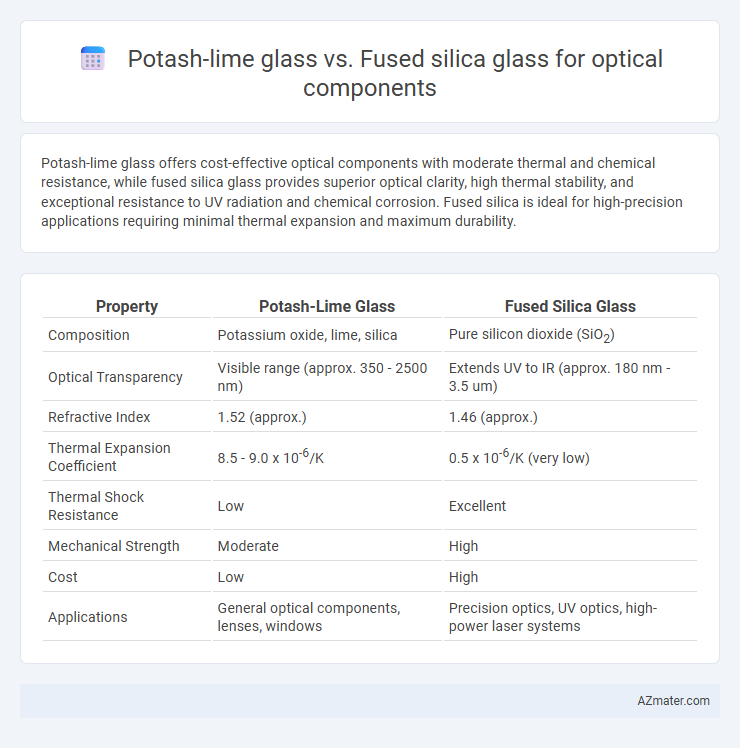 Potash-lime glass vs. Fused silica glass for optical components

Potash-lime glass offers cost-effective optical components with moderate thermal and chemical resistance, while fused silica glass provides superior optical clarity, high thermal stability, and exceptional resistance to UV radiation and chemical corrosion. Fused silica is ideal for high-precision applications requiring minimal thermal expansion and maximum durability.

| Property | Potash-Lime Glass | Fused Silica Glass |
|---|---|---|
| Composition | Potassium oxide, lime, silica | Pure silicon dioxide ($SiO_2$) |
| Optical Transparency | Visible range (approx. 350 - 2500 nm) | Extends UV to IR (approx. 180 nm - 3.5 um) |
| Refractive Index | 1.52 (approx.) | 1.46 (approx.) |
| Thermal Expansion Coefficient | 8.5 - 9.0 x $10^{-6}$/K | 0.5 x $10^{-6}$/K (very low) |
| Thermal Shock Resistance | Low | Excellent |
| Mechanical Strength | Moderate | High |
| Cost | Low | High |
| Applications | General optical components, lenses, windows | Precision optics, UV optics, high-power laser systems |

AZmater.com