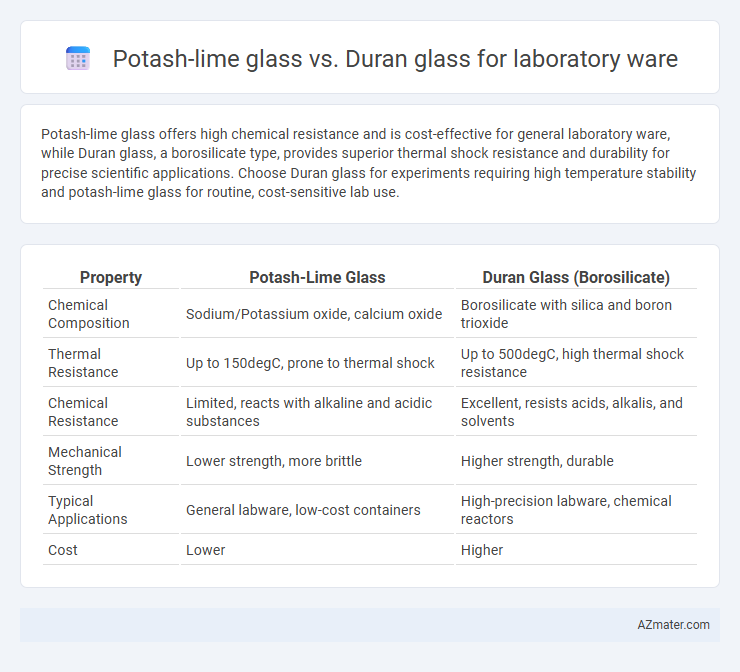 Potash-lime glass vs. Duran glass for laboratory ware

Potash-lime glass offers high chemical resistance and is cost-effective for general laboratory ware, while Duran glass, a borosilicate type, provides superior thermal shock resistance and durability for precise scientific applications. Choose Duran glass for experiments requiring high temperature stability and potash-lime glass for routine, cost-sensitive lab use.

| Property | Potash-Lime Glass | Duran Glass (Borosilicate) |
|---|---|---|
| Chemical Composition | Sodium/Potassium oxide, calcium oxide | Borosilicate with silica and boron trioxide |
| Thermal Resistance | Up to 150degC, prone to thermal shock | Up to 500degC, high thermal shock resistance |
| Chemical Resistance | Limited, reacts with alkaline and acidic substances | Excellent, resists acids, alkalis, and solvents |
| Mechanical Strength | Lower strength, more brittle | Higher strength, durable |
| Typical Applications | General labware, low-cost containers | High-precision labware, chemical reactors |
| Cost | Lower | Higher |

AZmater.com