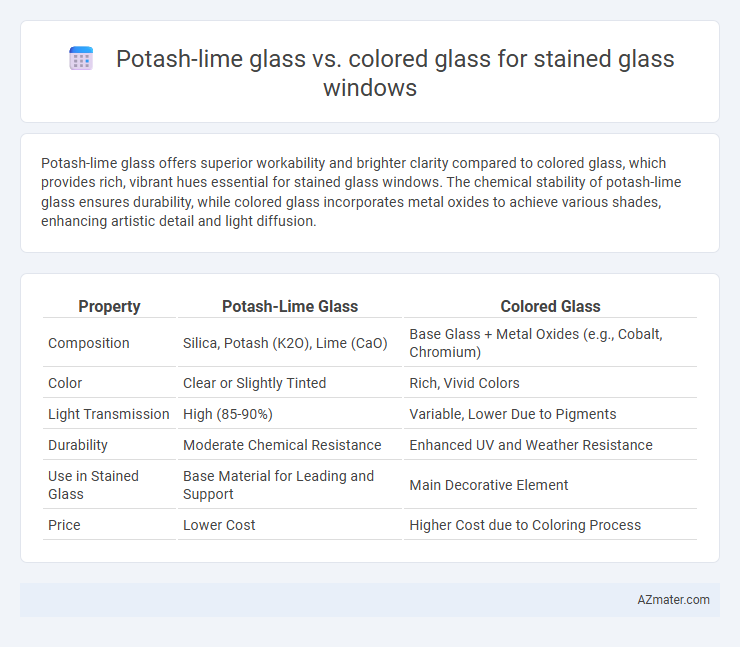 Potash-lime glass vs. colored glass for stained glass windows

Potash-lime glass offers superior workability and brighter clarity compared to colored glass, which provides rich, vibrant hues essential for stained glass windows. The chemical stability of potash-lime glass ensures durability, while colored glass incorporates metal oxides to achieve various shades, enhancing artistic detail and light diffusion.

| Property | Potash-Lime Glass | Colored Glass |
|---|---|---|
| Composition | Silica, Potash (K2O), Lime (CaO) | Base Glass + Metal Oxides (e.g., Cobalt, Chromium) |
| Color | Clear or Slightly Tinted | Rich, Vivid Colors |
| Light Transmission | High (85-90%) | Variable, Lower Due to Pigments |
| Durability | Moderate Chemical Resistance | Enhanced UV and Weather Resistance |
| Use in Stained Glass | Base Material for Leading and Support | Main Decorative Element |
| Price | Lower Cost | Higher Cost due to Coloring Process |

AZmater.com