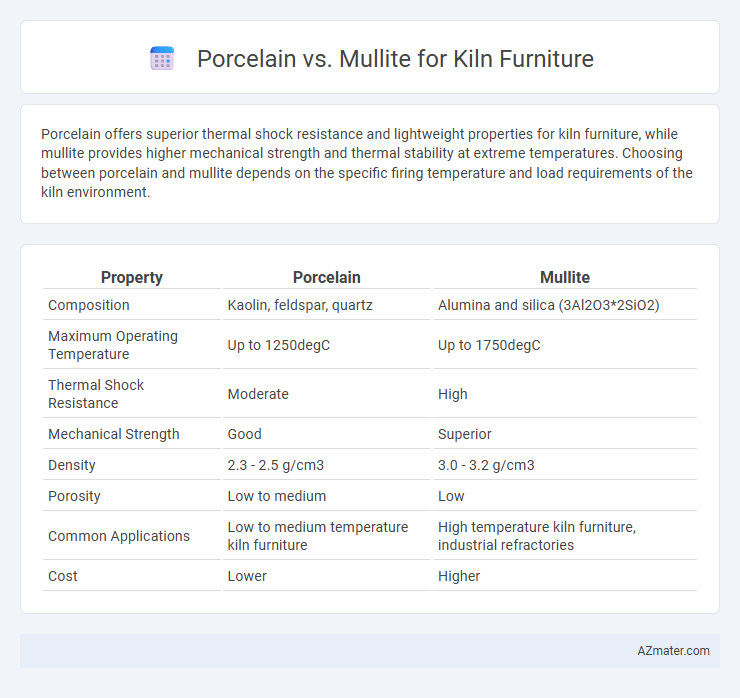 Porcelain vs. Mullite for Kiln Furniture

Porcelain offers superior thermal shock resistance and lightweight properties for kiln furniture, while mullite provides higher mechanical strength and thermal stability at extreme temperatures. Choosing between porcelain and mullite depends on the specific firing temperature and load requirements of the kiln environment.

| Property | Porcelain | Mullite |
|---|---|---|
| Composition | Kaolin, feldspar, quartz | Alumina and silica (3Al2O3*2SiO2) |
| Maximum Operating Temperature | Up to 1250degC | Up to 1750degC |
| Thermal Shock Resistance | Moderate | High |
| Mechanical Strength | Good | Superior |
| Density | 2.3 - 2.5 g/cm3 | 3.0 - 3.2 g/cm3 |
| Porosity | Low to medium | Low |
| Common Applications | Low to medium temperature kiln furniture | High temperature kiln furniture, industrial refractories |
| Cost | Lower | Higher |

AZmater.com