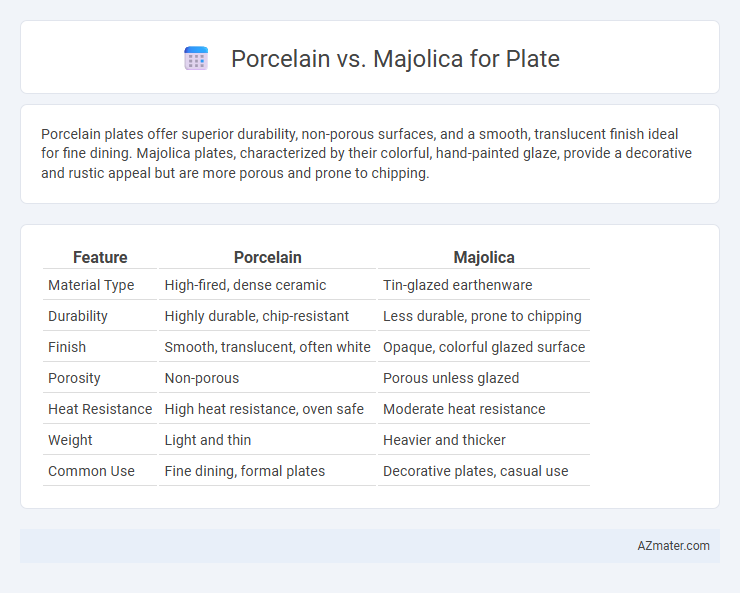 Porcelain vs. Majolica for Plate

Porcelain plates offer superior durability, non-porous surfaces, and a smooth, translucent finish ideal for fine dining. Majolica plates, characterized by their colorful, hand-painted glaze, provide a decorative and rustic appeal but are more porous and prone to chipping.

| Feature | Porcelain | Majolica |
|---|---|---|
| Material Type | High-fired, dense ceramic | Tin-glazed earthenware |
| Durability | Highly durable, chip-resistant | Less durable, prone to chipping |
| Finish | Smooth, translucent, often white | Opaque, colorful glazed surface |
| Porosity | Non-porous | Porous unless glazed |
| Heat Resistance | High heat resistance, oven safe | Moderate heat resistance |
| Weight | Light and thin | Heavier and thicker |
| Common Use | Fine dining, formal plates | Decorative plates, casual use |

AZmater.com