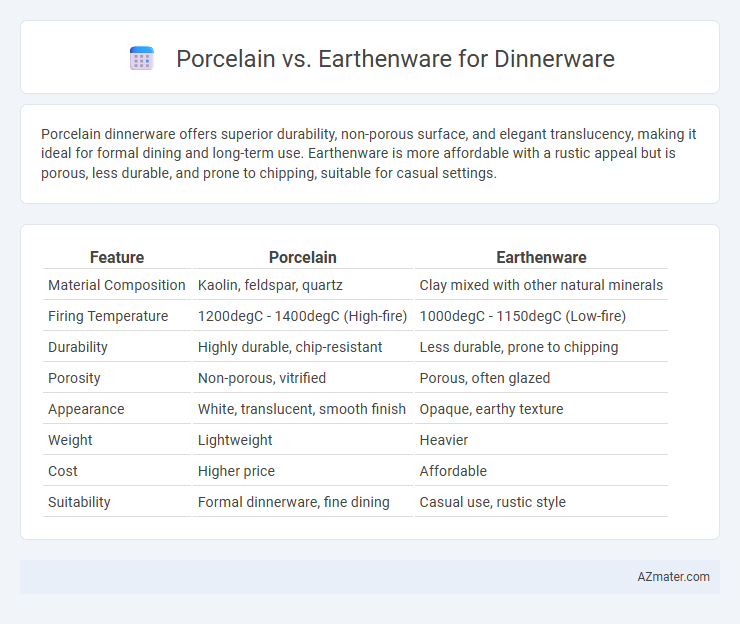 Porcelain vs. Earthenware for Dinnerware

Porcelain dinnerware offers superior durability, non-porous surface, and elegant translucency, making it ideal for formal dining and long-term use. Earthenware is more affordable with a rustic appeal but is porous, less durable, and prone to chipping, suitable for casual settings.

| Feature | Porcelain | Earthenware |
|---|---|---|
| Material Composition | Kaolin, feldspar, quartz | Clay mixed with other natural minerals |
| Firing Temperature | 1200degC - 1400degC (High-fire) | 1000degC - 1150degC (Low-fire) |
| Durability | Highly durable, chip-resistant | Less durable, prone to chipping |
| Porosity | Non-porous, vitrified | Porous, often glazed |
| Appearance | White, translucent, smooth finish | Opaque, earthy texture |
| Weight | Lightweight | Heavier |
| Cost | Higher price | Affordable |
| Suitability | Formal dinnerware, fine dining | Casual use, rustic style |

AZmater.com