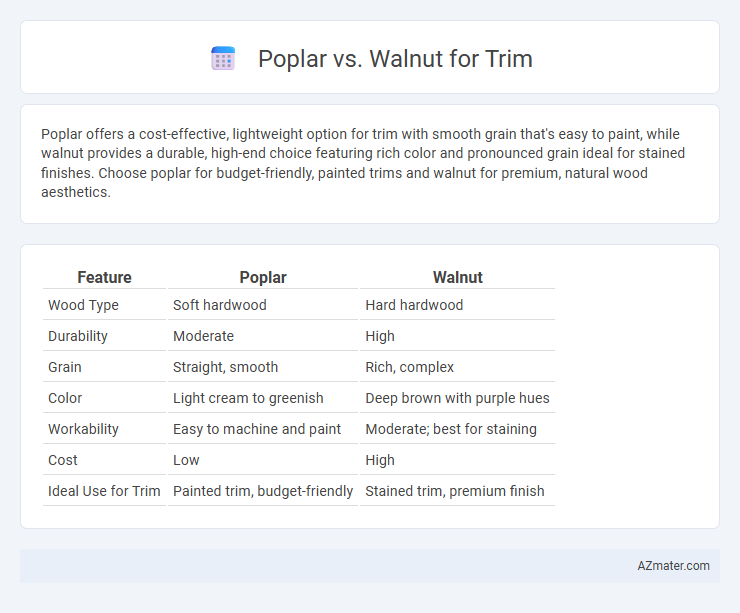 Poplar vs. Walnut for Trim

Poplar offers a cost-effective, lightweight option for trim with smooth grain that's easy to paint, while walnut provides a durable, high-end choice featuring rich color and pronounced grain ideal for stained finishes. Choose poplar for budget-friendly, painted trims and walnut for premium, natural wood aesthetics.

| Feature | Poplar | Walnut |
|---|---|---|
| Wood Type | Soft hardwood | Hard hardwood |
| Durability | Moderate | High |
| Grain | Straight, smooth | Rich, complex |
| Color | Light cream to greenish | Deep brown with purple hues |
| Workability | Easy to machine and paint | Moderate; best for staining |
| Cost | Low | High |
| Ideal Use for Trim | Painted trim, budget-friendly | Stained trim, premium finish |

AZmater.com