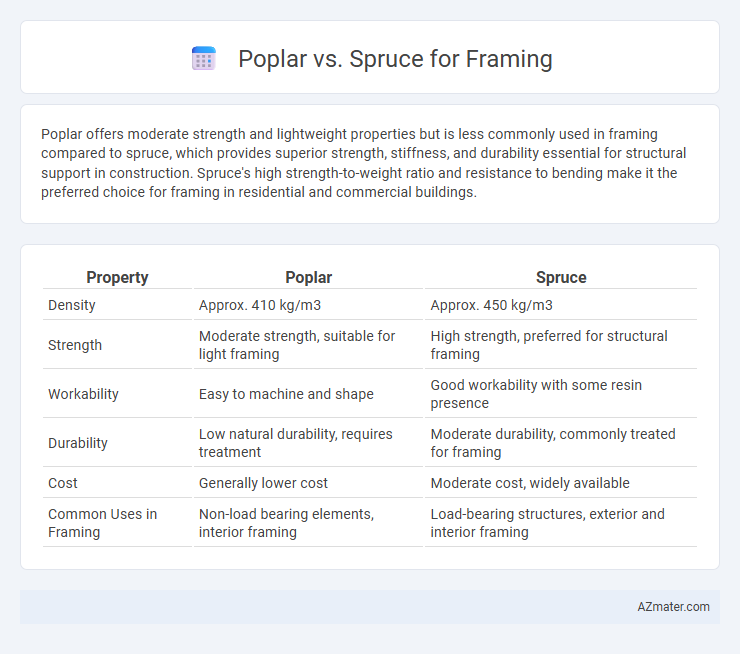 Poplar vs. Spruce for Framing

Poplar offers moderate strength and lightweight properties but is less commonly used in framing compared to spruce, which provides superior strength, stiffness, and durability essential for structural support in construction. Spruce's high strength-to-weight ratio and resistance to bending make it the preferred choice for framing in residential and commercial buildings.

| Property | Poplar | Spruce |
|---|---|---|
| Density | Approx. 410 kg/m3 | Approx. 450 kg/m3 |
| Strength | Moderate strength, suitable for light framing | High strength, preferred for structural framing |
| Workability | Easy to machine and shape | Good workability with some resin presence |
| Durability | Low natural durability, requires treatment | Moderate durability, commonly treated for framing |
| Cost | Generally lower cost | Moderate cost, widely available |
| Common Uses in Framing | Non-load bearing elements, interior framing | Load-bearing structures, exterior and interior framing |

AZmater.com