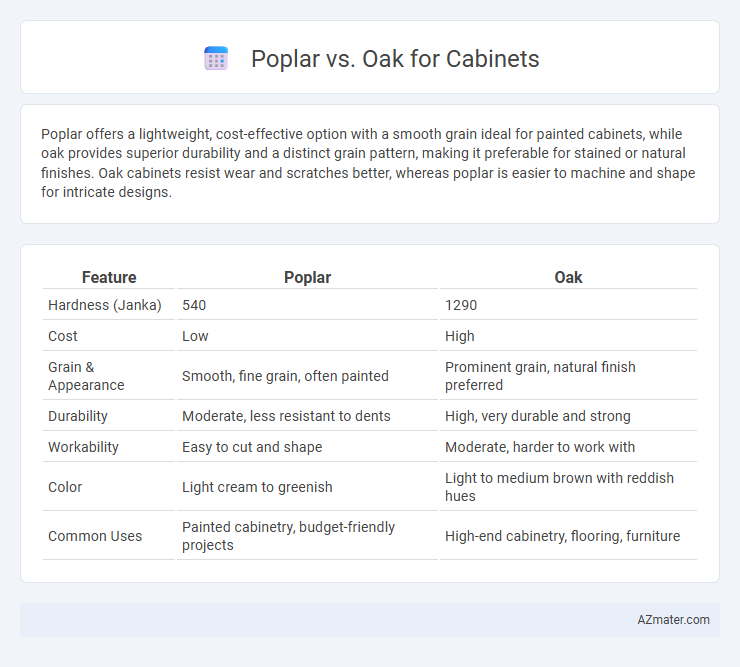 Poplar vs. Oak for Cabinets

Poplar offers a lightweight, cost-effective option with a smooth grain ideal for painted cabinets, while oak provides superior durability and a distinct grain pattern, making it preferable for stained or natural finishes. Oak cabinets resist wear and scratches better, whereas poplar is easier to machine and shape for intricate designs.

| Feature | Poplar | Oak |
|---|---|---|
| Hardness (Janka) | 540 | 1290 |
| Cost | Low | High |
| Grain & Appearance | Smooth, fine grain, often painted | Prominent grain, natural finish preferred |
| Durability | Moderate, less resistant to dents | High, very durable and strong |
| Workability | Easy to cut and shape | Moderate, harder to work with |
| Color | Light cream to greenish | Light to medium brown with reddish hues |
| Common Uses | Painted cabinetry, budget-friendly projects | High-end cabinetry, flooring, furniture |

AZmater.com