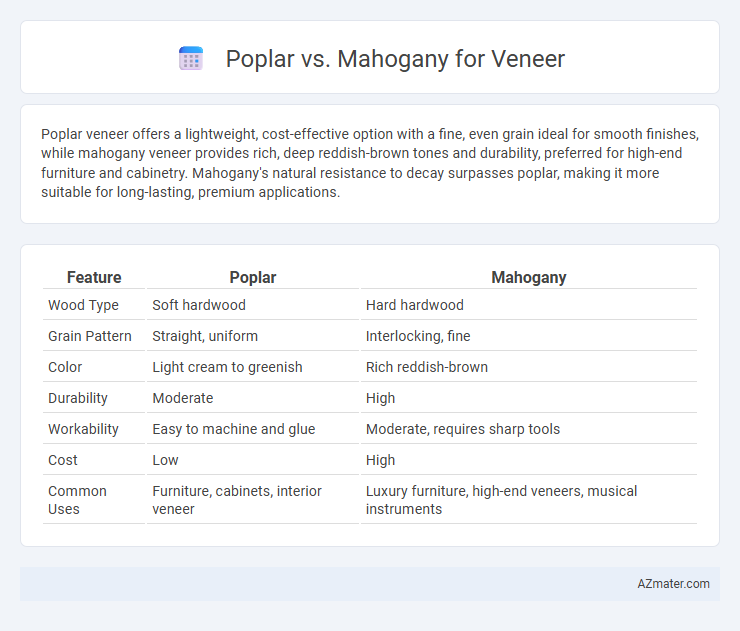 Poplar vs. Mahogany for Veneer

Poplar veneer offers a lightweight, cost-effective option with a fine, even grain ideal for smooth finishes, while mahogany veneer provides rich, deep reddish-brown tones and durability, preferred for high-end furniture and cabinetry. Mahogany's natural resistance to decay surpasses poplar, making it more suitable for long-lasting, premium applications.

| Feature | Poplar | Mahogany |
|---|---|---|
| Wood Type | Soft hardwood | Hard hardwood |
| Grain Pattern | Straight, uniform | Interlocking, fine |
| Color | Light cream to greenish | Rich reddish-brown |
| Durability | Moderate | High |
| Workability | Easy to machine and glue | Moderate, requires sharp tools |
| Cost | Low | High |
| Common Uses | Furniture, cabinets, interior veneer | Luxury furniture, high-end veneers, musical instruments |

AZmater.com