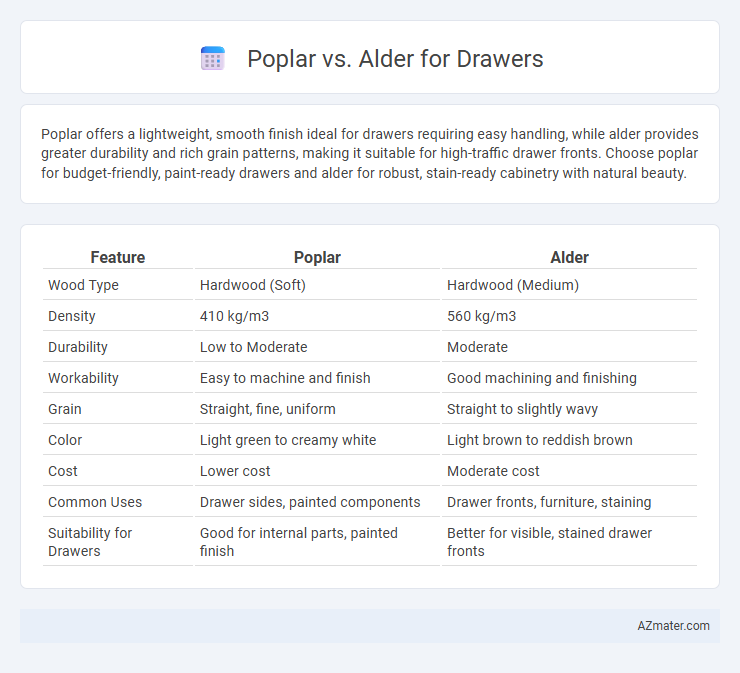 Poplar vs. Alder for Drawers

Poplar offers a lightweight, smooth finish ideal for drawers requiring easy handling, while alder provides greater durability and rich grain patterns, making it suitable for high-traffic drawer fronts. Choose poplar for budget-friendly, paint-ready drawers and alder for robust, stain-ready cabinetry with natural beauty.

| Feature | Poplar | Alder |
|---|---|---|
| Wood Type | Hardwood (Soft) | Hardwood (Medium) |
| Density | 410 kg/m3 | 560 kg/m3 |
| Durability | Low to Moderate | Moderate |
| Workability | Easy to machine and finish | Good machining and finishing |
| Grain | Straight, fine, uniform | Straight to slightly wavy |
| Color | Light green to creamy white | Light brown to reddish brown |
| Cost | Lower cost | Moderate cost |
| Common Uses | Drawer sides, painted components | Drawer fronts, furniture, staining |
| Suitability for Drawers | Good for internal parts, painted finish | Better for visible, stained drawer fronts |

AZmater.com