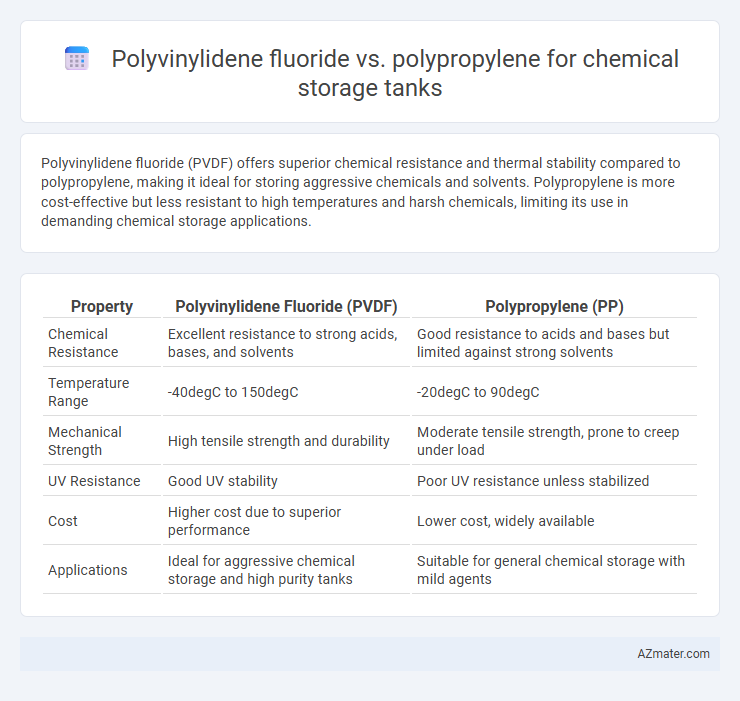 Polyvinylidene fluoride vs. polypropylene for chemical storage tanks

Polyvinylidene fluoride (PVDF) offers superior chemical resistance and thermal stability compared to polypropylene, making it ideal for storing aggressive chemicals and solvents. Polypropylene is more cost-effective but less resistant to high temperatures and harsh chemicals, limiting its use in demanding chemical storage applications.

| Property | Polyvinylidene Fluoride (PVDF) | Polypropylene (PP) |
|---|---|---|
| Chemical Resistance | Excellent resistance to strong acids, bases, and solvents | Good resistance to acids and bases but limited against strong solvents |
| Temperature Range | -40degC to 150degC | -20degC to 90degC |
| Mechanical Strength | High tensile strength and durability | Moderate tensile strength, prone to creep under load |
| UV Resistance | Good UV stability | Poor UV resistance unless stabilized |
| Cost | Higher cost due to superior performance | Lower cost, widely available |
| Applications | Ideal for aggressive chemical storage and high purity tanks | Suitable for general chemical storage with mild agents |

AZmater.com