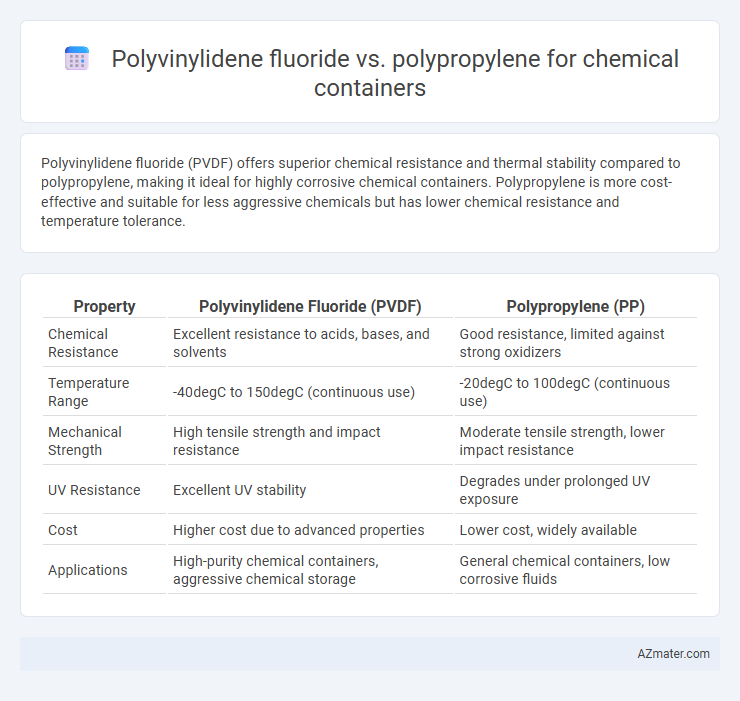 Polyvinylidene fluoride vs. polypropylene for chemical containers

Polyvinylidene fluoride (PVDF) offers superior chemical resistance and thermal stability compared to polypropylene, making it ideal for highly corrosive chemical containers. Polypropylene is more cost-effective and suitable for less aggressive chemicals but has lower chemical resistance and temperature tolerance.

| Property | Polyvinylidene Fluoride (PVDF) | Polypropylene (PP) |
|---|---|---|
| Chemical Resistance | Excellent resistance to acids, bases, and solvents | Good resistance, limited against strong oxidizers |
| Temperature Range | -40degC to 150degC (continuous use) | -20degC to 100degC (continuous use) |
| Mechanical Strength | High tensile strength and impact resistance | Moderate tensile strength, lower impact resistance |
| UV Resistance | Excellent UV stability | Degrades under prolonged UV exposure |
| Cost | Higher cost due to advanced properties | Lower cost, widely available |
| Applications | High-purity chemical containers, aggressive chemical storage | General chemical containers, low corrosive fluids |

AZmater.com