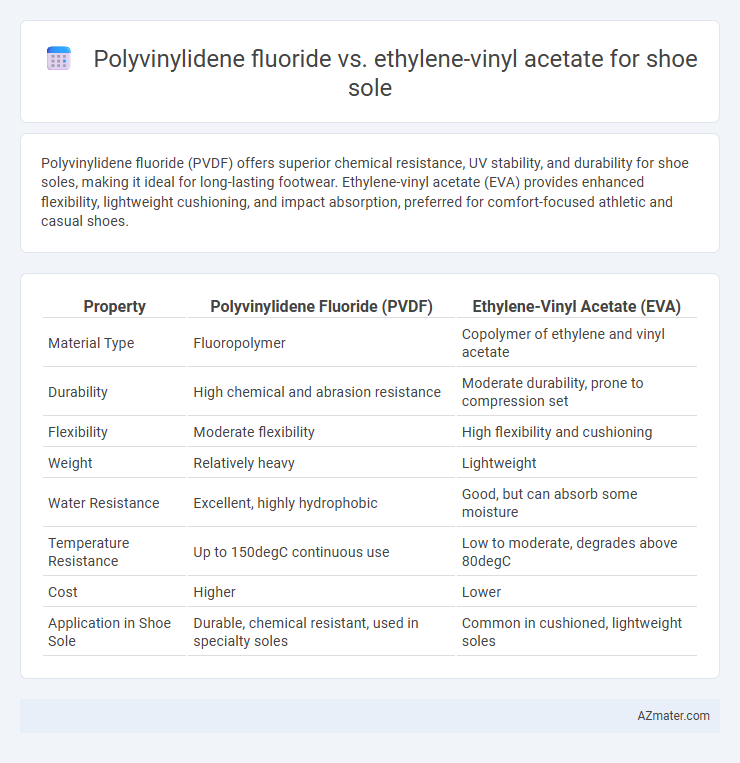 Polyvinylidene fluoride vs. ethylene-vinyl acetate for shoe sole

Polyvinylidene fluoride (PVDF) offers superior chemical resistance, UV stability, and durability for shoe soles, making it ideal for long-lasting footwear. Ethylene-vinyl acetate (EVA) provides enhanced flexibility, lightweight cushioning, and impact absorption, preferred for comfort-focused athletic and casual shoes.

| Property | Polyvinylidene Fluoride (PVDF) | Ethylene-Vinyl Acetate (EVA) |
|---|---|---|
| Material Type | Fluoropolymer | Copolymer of ethylene and vinyl acetate |
| Durability | High chemical and abrasion resistance | Moderate durability, prone to compression set |
| Flexibility | Moderate flexibility | High flexibility and cushioning |
| Weight | Relatively heavy | Lightweight |
| Water Resistance | Excellent, highly hydrophobic | Good, but can absorb some moisture |
| Temperature Resistance | Up to 150degC continuous use | Low to moderate, degrades above 80degC |
| Cost | Higher | Lower |
| Application in Shoe Sole | Durable, chemical resistant, used in specialty soles | Common in cushioned, lightweight soles |

AZmater.com