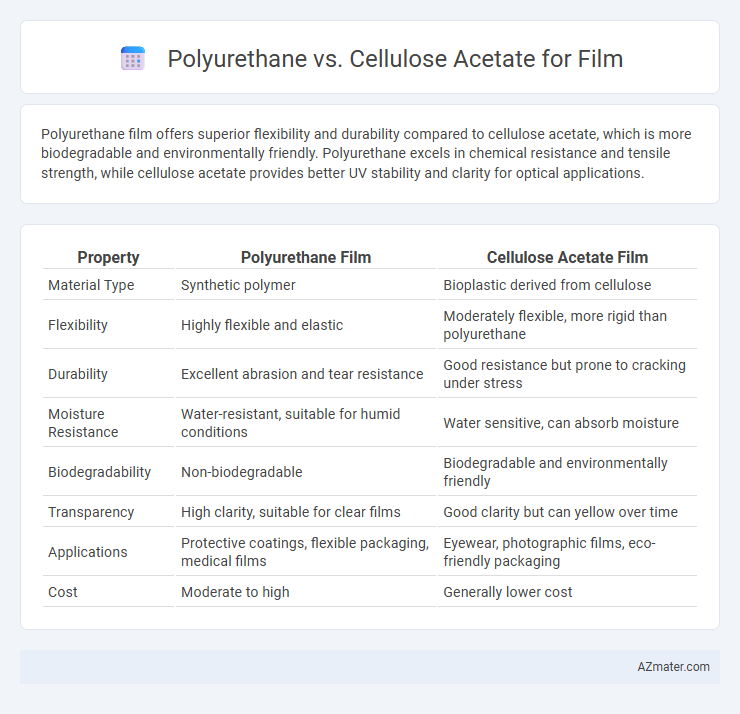 Polyurethane vs. Cellulose Acetate for Film

Polyurethane film offers superior flexibility and durability compared to cellulose acetate, which is more biodegradable and environmentally friendly. Polyurethane excels in chemical resistance and tensile strength, while cellulose acetate provides better UV stability and clarity for optical applications.

| Property | Polyurethane Film | Cellulose Acetate Film |
|---|---|---|
| Material Type | Synthetic polymer | Bioplastic derived from cellulose |
| Flexibility | Highly flexible and elastic | Moderately flexible, more rigid than polyurethane |
| Durability | Excellent abrasion and tear resistance | Good resistance but prone to cracking under stress |
| Moisture Resistance | Water-resistant, suitable for humid conditions | Water sensitive, can absorb moisture |
| Biodegradability | Non-biodegradable | Biodegradable and environmentally friendly |
| Transparency | High clarity, suitable for clear films | Good clarity but can yellow over time |
| Applications | Protective coatings, flexible packaging, medical films | Eyewear, photographic films, eco-friendly packaging |
| Cost | Moderate to high | Generally lower cost |

AZmater.com