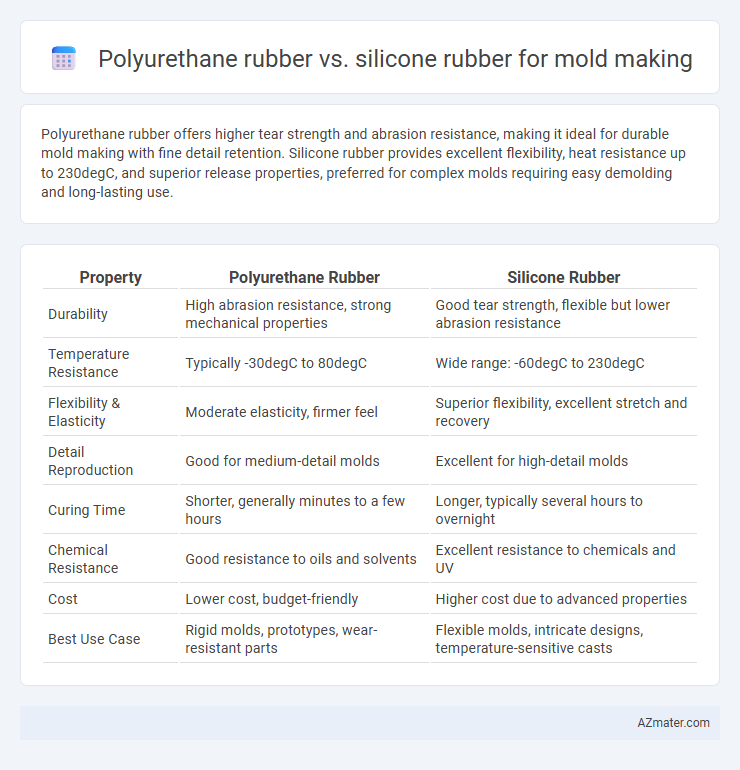 Polyurethane rubber vs. silicone rubber for mold making

Polyurethane rubber offers higher tear strength and abrasion resistance, making it ideal for durable mold making with fine detail retention. Silicone rubber provides excellent flexibility, heat resistance up to 230degC, and superior release properties, preferred for complex molds requiring easy demolding and long-lasting use.

| Property | Polyurethane Rubber | Silicone Rubber |
|---|---|---|
| Durability | High abrasion resistance, strong mechanical properties | Good tear strength, flexible but lower abrasion resistance |
| Temperature Resistance | Typically -30degC to 80degC | Wide range: -60degC to 230degC |
| Flexibility & Elasticity | Moderate elasticity, firmer feel | Superior flexibility, excellent stretch and recovery |
| Detail Reproduction | Good for medium-detail molds | Excellent for high-detail molds |
| Curing Time | Shorter, generally minutes to a few hours | Longer, typically several hours to overnight |
| Chemical Resistance | Good resistance to oils and solvents | Excellent resistance to chemicals and UV |
| Cost | Lower cost, budget-friendly | Higher cost due to advanced properties |
| Best Use Case | Rigid molds, prototypes, wear-resistant parts | Flexible molds, intricate designs, temperature-sensitive casts |

AZmater.com