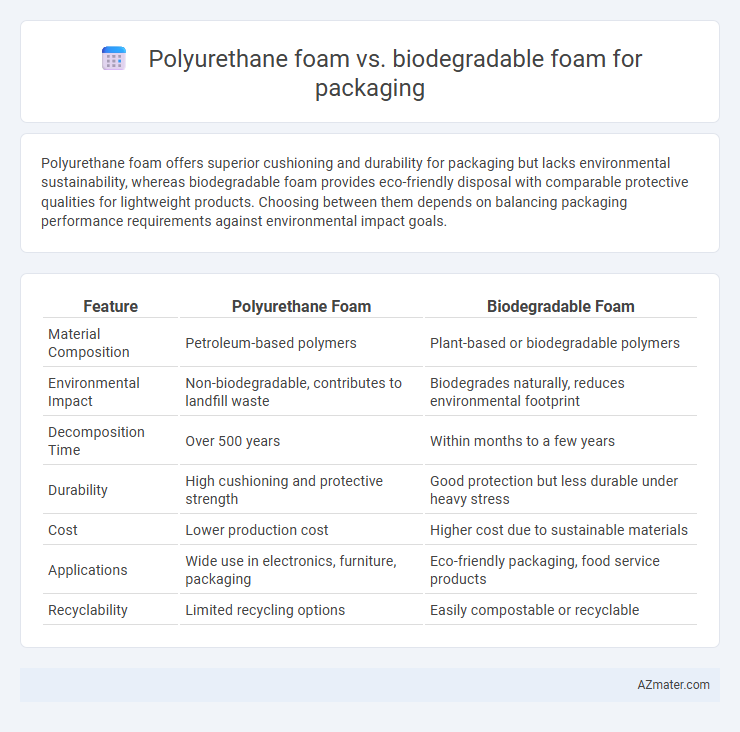 Polyurethane foam vs. biodegradable foam for packaging

Polyurethane foam offers superior cushioning and durability for packaging but lacks environmental sustainability, whereas biodegradable foam provides eco-friendly disposal with comparable protective qualities for lightweight products. Choosing between them depends on balancing packaging performance requirements against environmental impact goals.

| Feature | Polyurethane Foam | Biodegradable Foam |
|---|---|---|
| Material Composition | Petroleum-based polymers | Plant-based or biodegradable polymers |
| Environmental Impact | Non-biodegradable, contributes to landfill waste | Biodegrades naturally, reduces environmental footprint |
| Decomposition Time | Over 500 years | Within months to a few years |
| Durability | High cushioning and protective strength | Good protection but less durable under heavy stress |
| Cost | Lower production cost | Higher cost due to sustainable materials |
| Applications | Wide use in electronics, furniture, packaging | Eco-friendly packaging, food service products |
| Recyclability | Limited recycling options | Easily compostable or recyclable |

AZmater.com