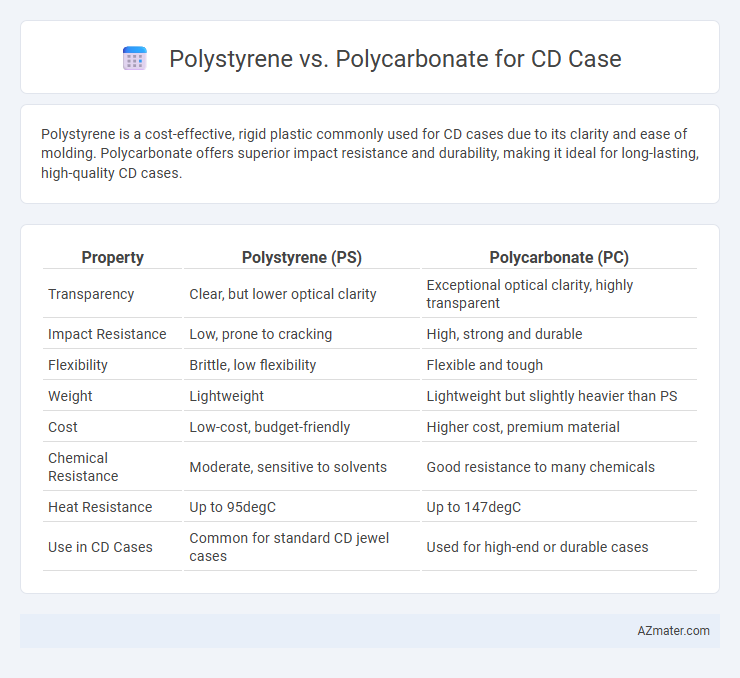 Polystyrene vs. Polycarbonate for CD Case

Polystyrene is a cost-effective, rigid plastic commonly used for CD cases due to its clarity and ease of molding. Polycarbonate offers superior impact resistance and durability, making it ideal for long-lasting, high-quality CD cases.

| Property | Polystyrene (PS) | Polycarbonate (PC) |
|---|---|---|
| Transparency | Clear, but lower optical clarity | Exceptional optical clarity, highly transparent |
| Impact Resistance | Low, prone to cracking | High, strong and durable |
| Flexibility | Brittle, low flexibility | Flexible and tough |
| Weight | Lightweight | Lightweight but slightly heavier than PS |
| Cost | Low-cost, budget-friendly | Higher cost, premium material |
| Chemical Resistance | Moderate, sensitive to solvents | Good resistance to many chemicals |
| Heat Resistance | Up to 95degC | Up to 147degC |
| Use in CD Cases | Common for standard CD jewel cases | Used for high-end or durable cases |

AZmater.com