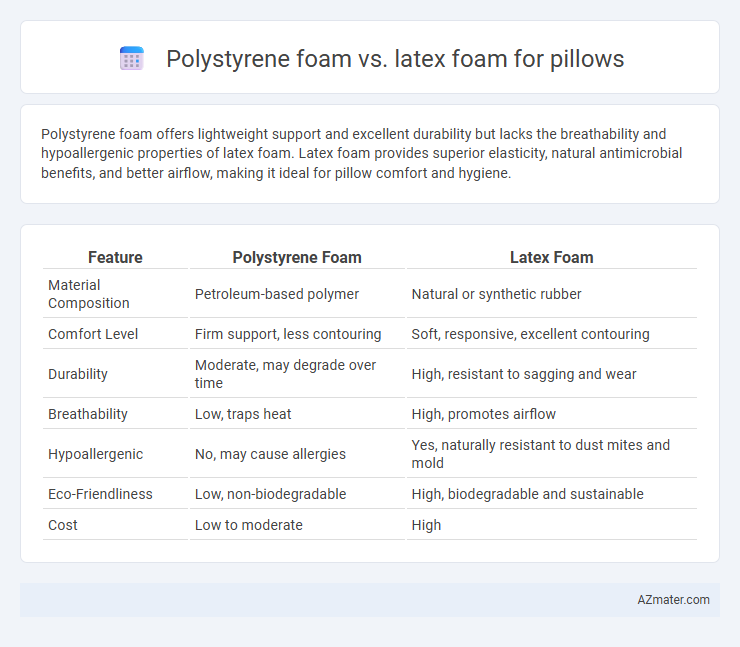 Polystyrene foam vs. latex foam for pillows

Polystyrene foam offers lightweight support and excellent durability but lacks the breathability and hypoallergenic properties of latex foam. Latex foam provides superior elasticity, natural antimicrobial benefits, and better airflow, making it ideal for pillow comfort and hygiene.

| Feature | Polystyrene Foam | Latex Foam |
|---|---|---|
| Material Composition | Petroleum-based polymer | Natural or synthetic rubber |
| Comfort Level | Firm support, less contouring | Soft, responsive, excellent contouring |
| Durability | Moderate, may degrade over time | High, resistant to sagging and wear |
| Breathability | Low, traps heat | High, promotes airflow |
| Hypoallergenic | No, may cause allergies | Yes, naturally resistant to dust mites and mold |
| Eco-Friendliness | Low, non-biodegradable | High, biodegradable and sustainable |
| Cost | Low to moderate | High |

AZmater.com