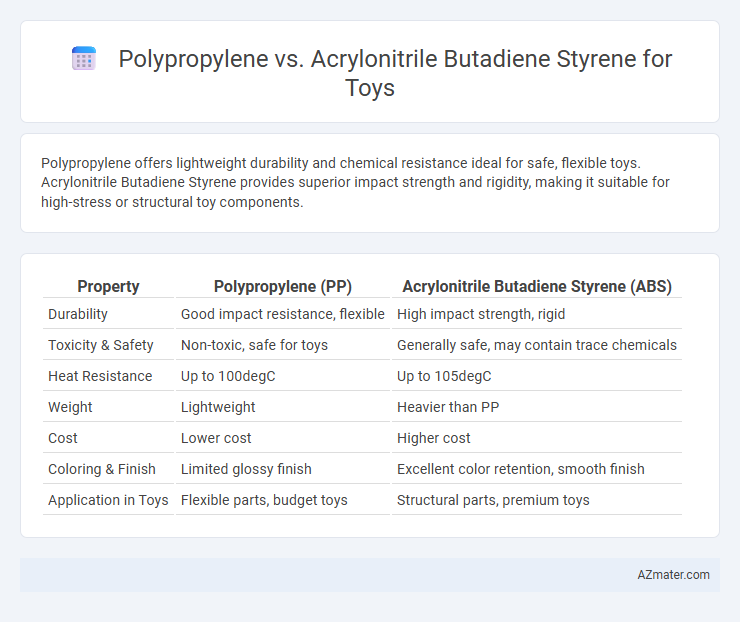 Polypropylene vs. Acrylonitrile Butadiene Styrene for Toys

Polypropylene offers lightweight durability and chemical resistance ideal for safe, flexible toys. Acrylonitrile Butadiene Styrene provides superior impact strength and rigidity, making it suitable for high-stress or structural toy components.

| Property | Polypropylene (PP) | Acrylonitrile Butadiene Styrene (ABS) |
|---|---|---|
| Durability | Good impact resistance, flexible | High impact strength, rigid |
| Toxicity & Safety | Non-toxic, safe for toys | Generally safe, may contain trace chemicals |
| Heat Resistance | Up to 100degC | Up to 105degC |
| Weight | Lightweight | Heavier than PP |
| Cost | Lower cost | Higher cost |
| Coloring & Finish | Limited glossy finish | Excellent color retention, smooth finish |
| Application in Toys | Flexible parts, budget toys | Structural parts, premium toys |

AZmater.com