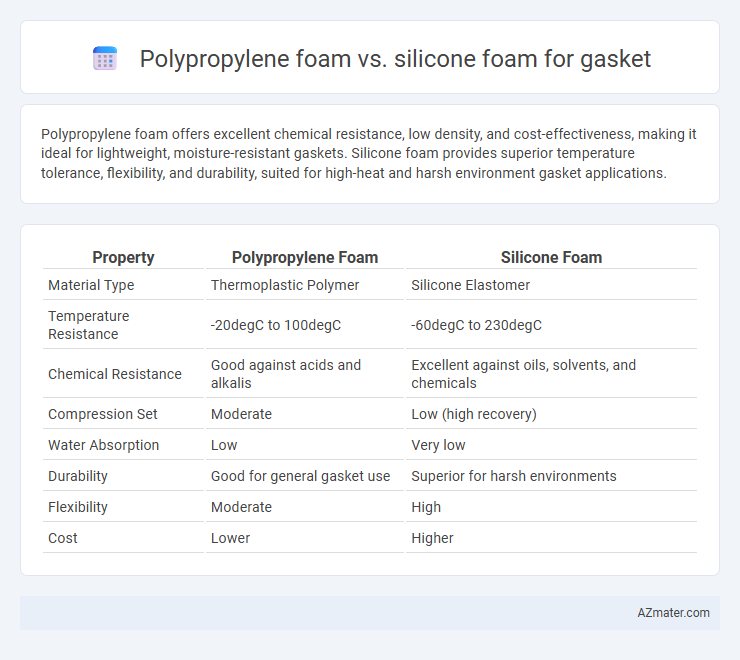 Polypropylene foam vs. silicone foam for gasket

Polypropylene foam offers excellent chemical resistance, low density, and cost-effectiveness, making it ideal for lightweight, moisture-resistant gaskets. Silicone foam provides superior temperature tolerance, flexibility, and durability, suited for high-heat and harsh environment gasket applications.

| Property | Polypropylene Foam | Silicone Foam |
|---|---|---|
| Material Type | Thermoplastic Polymer | Silicone Elastomer |
| Temperature Resistance | -20degC to 100degC | -60degC to 230degC |
| Chemical Resistance | Good against acids and alkalis | Excellent against oils, solvents, and chemicals |
| Compression Set | Moderate | Low (high recovery) |
| Water Absorption | Low | Very low |
| Durability | Good for general gasket use | Superior for harsh environments |
| Flexibility | Moderate | High |
| Cost | Lower | Higher |

AZmater.com