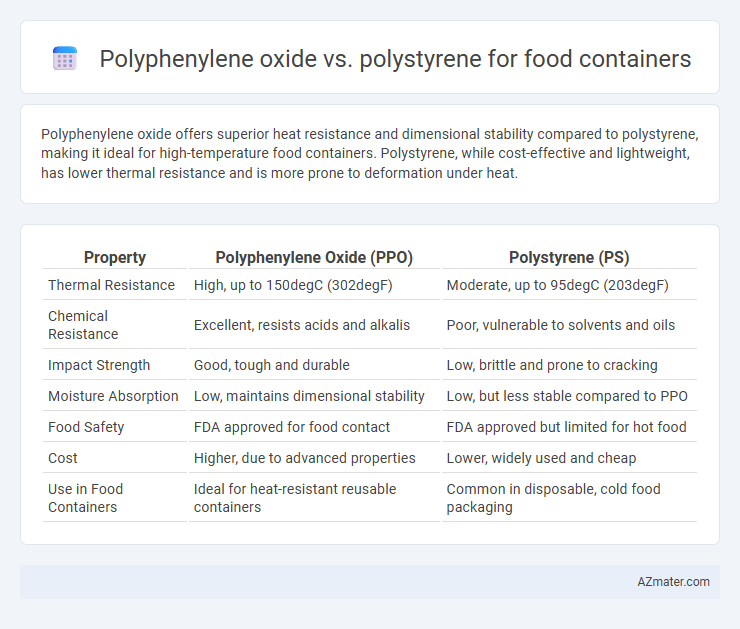 Polyphenylene oxide vs. polystyrene for food containers

Polyphenylene oxide offers superior heat resistance and dimensional stability compared to polystyrene, making it ideal for high-temperature food containers. Polystyrene, while cost-effective and lightweight, has lower thermal resistance and is more prone to deformation under heat.

| Property | Polyphenylene Oxide (PPO) | Polystyrene (PS) |
|---|---|---|
| Thermal Resistance | High, up to 150degC (302degF) | Moderate, up to 95degC (203degF) |
| Chemical Resistance | Excellent, resists acids and alkalis | Poor, vulnerable to solvents and oils |
| Impact Strength | Good, tough and durable | Low, brittle and prone to cracking |
| Moisture Absorption | Low, maintains dimensional stability | Low, but less stable compared to PPO |
| Food Safety | FDA approved for food contact | FDA approved but limited for hot food |
| Cost | Higher, due to advanced properties | Lower, widely used and cheap |
| Use in Food Containers | Ideal for heat-resistant reusable containers | Common in disposable, cold food packaging |

AZmater.com