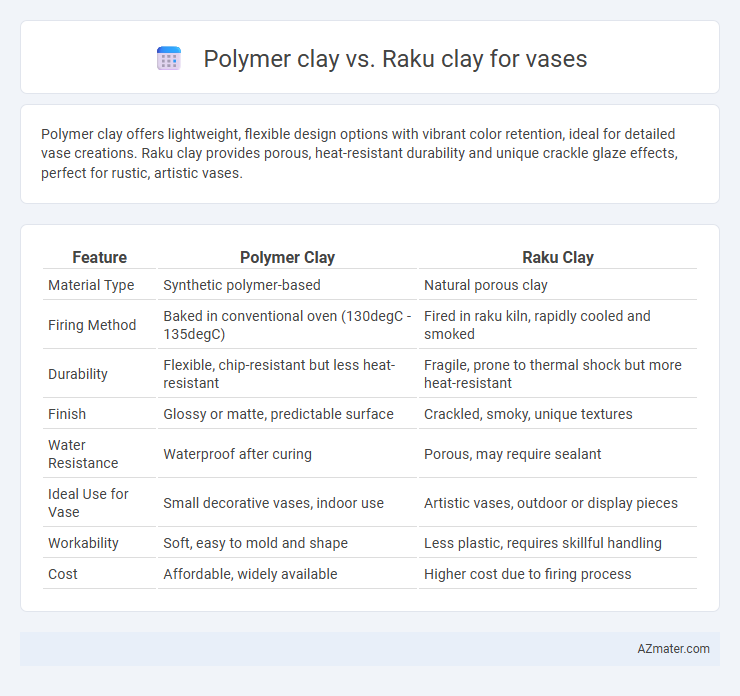 Polymer clay vs. Raku clay for vases

Polymer clay offers lightweight, flexible design options with vibrant color retention, ideal for detailed vase creations. Raku clay provides porous, heat-resistant durability and unique crackle glaze effects, perfect for rustic, artistic vases.

| Feature | Polymer Clay | Raku Clay |
|---|---|---|
| Material Type | Synthetic polymer-based | Natural porous clay |
| Firing Method | Baked in conventional oven (130degC - 135degC) | Fired in raku kiln, rapidly cooled and smoked |
| Durability | Flexible, chip-resistant but less heat-resistant | Fragile, prone to thermal shock but more heat-resistant |
| Finish | Glossy or matte, predictable surface | Crackled, smoky, unique textures |
| Water Resistance | Waterproof after curing | Porous, may require sealant |
| Ideal Use for Vase | Small decorative vases, indoor use | Artistic vases, outdoor or display pieces |
| Workability | Soft, easy to mold and shape | Less plastic, requires skillful handling |
| Cost | Affordable, widely available | Higher cost due to firing process |

AZmater.com