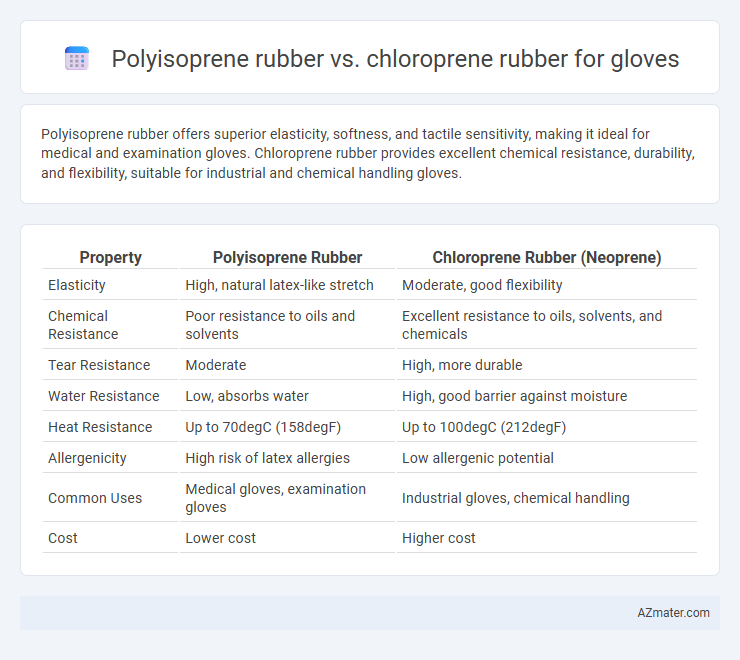 Polyisoprene rubber vs. chloroprene rubber for gloves

Polyisoprene rubber offers superior elasticity, softness, and tactile sensitivity, making it ideal for medical and examination gloves. Chloroprene rubber provides excellent chemical resistance, durability, and flexibility, suitable for industrial and chemical handling gloves.

| Property | Polyisoprene Rubber | Chloroprene Rubber (Neoprene) |
|---|---|---|
| Elasticity | High, natural latex-like stretch | Moderate, good flexibility |
| Chemical Resistance | Poor resistance to oils and solvents | Excellent resistance to oils, solvents, and chemicals |
| Tear Resistance | Moderate | High, more durable |
| Water Resistance | Low, absorbs water | High, good barrier against moisture |
| Heat Resistance | Up to 70degC (158degF) | Up to 100degC (212degF) |
| Allergenicity | High risk of latex allergies | Low allergenic potential |
| Common Uses | Medical gloves, examination gloves | Industrial gloves, chemical handling |
| Cost | Lower cost | Higher cost |

AZmater.com