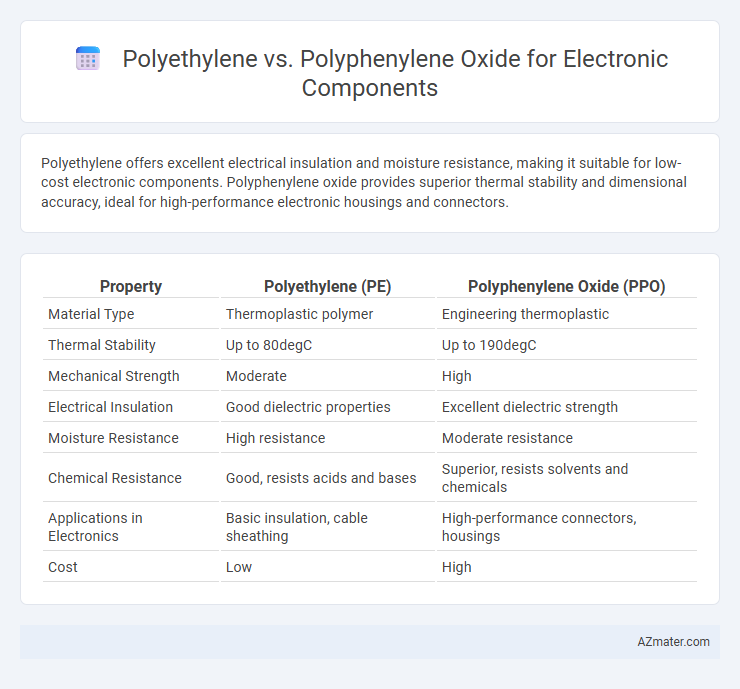 Polyethylene vs. Polyphenylene Oxide for Electronic Components

Polyethylene offers excellent electrical insulation and moisture resistance, making it suitable for low-cost electronic components. Polyphenylene oxide provides superior thermal stability and dimensional accuracy, ideal for high-performance electronic housings and connectors.

| Property | Polyethylene (PE) | Polyphenylene Oxide (PPO) |
|---|---|---|
| Material Type | Thermoplastic polymer | Engineering thermoplastic |
| Thermal Stability | Up to 80degC | Up to 190degC |
| Mechanical Strength | Moderate | High |
| Electrical Insulation | Good dielectric properties | Excellent dielectric strength |
| Moisture Resistance | High resistance | Moderate resistance |
| Chemical Resistance | Good, resists acids and bases | Superior, resists solvents and chemicals |
| Applications in Electronics | Basic insulation, cable sheathing | High-performance connectors, housings |
| Cost | Low | High |

AZmater.com