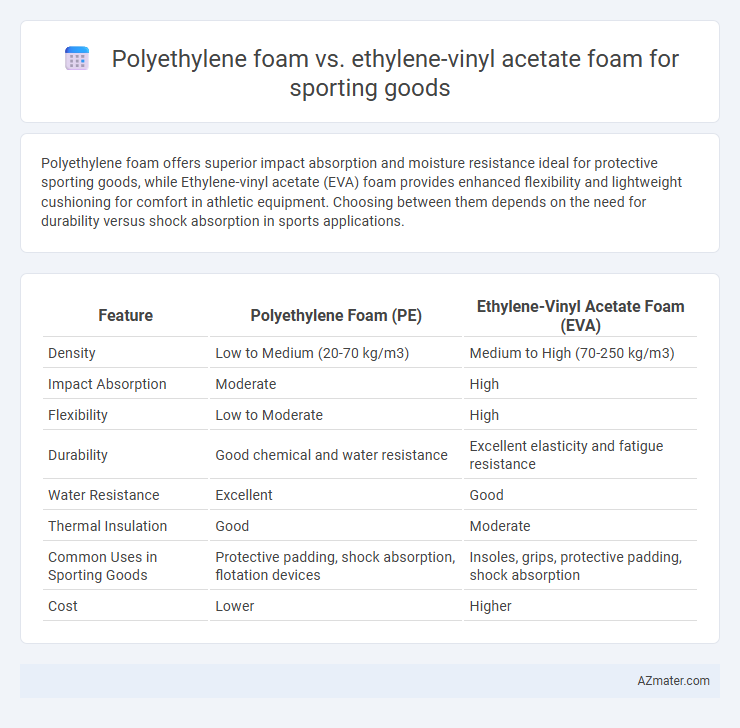 Polyethylene foam vs. ethylene-vinyl acetate foam for sporting goods

Polyethylene foam offers superior impact absorption and moisture resistance ideal for protective sporting goods, while Ethylene-vinyl acetate (EVA) foam provides enhanced flexibility and lightweight cushioning for comfort in athletic equipment. Choosing between them depends on the need for durability versus shock absorption in sports applications.

| Feature | Polyethylene Foam (PE) | Ethylene-Vinyl Acetate Foam (EVA) |
|---|---|---|
| Density | Low to Medium (20-70 kg/m3) | Medium to High (70-250 kg/m3) |
| Impact Absorption | Moderate | High |
| Flexibility | Low to Moderate | High |
| Durability | Good chemical and water resistance | Excellent elasticity and fatigue resistance |
| Water Resistance | Excellent | Good |
| Thermal Insulation | Good | Moderate |
| Common Uses in Sporting Goods | Protective padding, shock absorption, flotation devices | Insoles, grips, protective padding, shock absorption |
| Cost | Lower | Higher |

AZmater.com