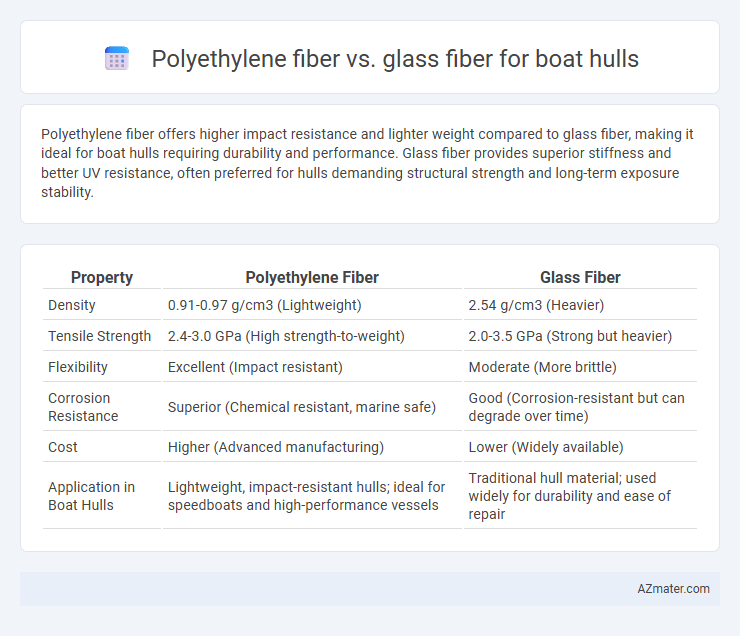 Polyethylene fiber vs. glass fiber for boat hulls

Polyethylene fiber offers higher impact resistance and lighter weight compared to glass fiber, making it ideal for boat hulls requiring durability and performance. Glass fiber provides superior stiffness and better UV resistance, often preferred for hulls demanding structural strength and long-term exposure stability.

| Property | Polyethylene Fiber | Glass Fiber |
|---|---|---|
| Density | 0.91-0.97 g/cm3 (Lightweight) | 2.54 g/cm3 (Heavier) |
| Tensile Strength | 2.4-3.0 GPa (High strength-to-weight) | 2.0-3.5 GPa (Strong but heavier) |
| Flexibility | Excellent (Impact resistant) | Moderate (More brittle) |
| Corrosion Resistance | Superior (Chemical resistant, marine safe) | Good (Corrosion-resistant but can degrade over time) |
| Cost | Higher (Advanced manufacturing) | Lower (Widely available) |
| Application in Boat Hulls | Lightweight, impact-resistant hulls; ideal for speedboats and high-performance vessels | Traditional hull material; used widely for durability and ease of repair |

AZmater.com