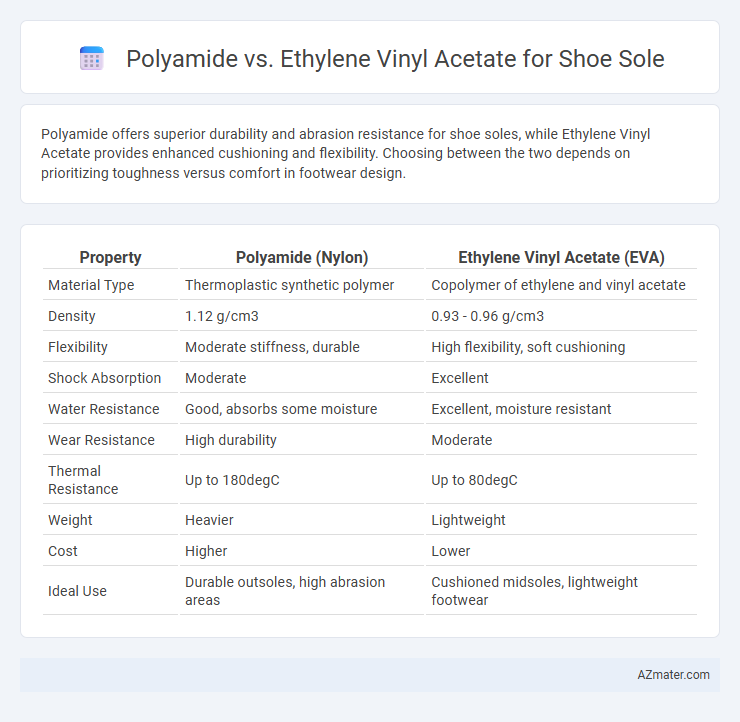 Polyamide vs. Ethylene Vinyl Acetate for Shoe Sole

Polyamide offers superior durability and abrasion resistance for shoe soles, while Ethylene Vinyl Acetate provides enhanced cushioning and flexibility. Choosing between the two depends on prioritizing toughness versus comfort in footwear design.

| Property | Polyamide (Nylon) | Ethylene Vinyl Acetate (EVA) |
|---|---|---|
| Material Type | Thermoplastic synthetic polymer | Copolymer of ethylene and vinyl acetate |
| Density | 1.12 g/cm3 | 0.93 - 0.96 g/cm3 |
| Flexibility | Moderate stiffness, durable | High flexibility, soft cushioning |
| Shock Absorption | Moderate | Excellent |
| Water Resistance | Good, absorbs some moisture | Excellent, moisture resistant |
| Wear Resistance | High durability | Moderate |
| Thermal Resistance | Up to 180degC | Up to 80degC |
| Weight | Heavier | Lightweight |
| Cost | Higher | Lower |
| Ideal Use | Durable outsoles, high abrasion areas | Cushioned midsoles, lightweight footwear |

AZmater.com