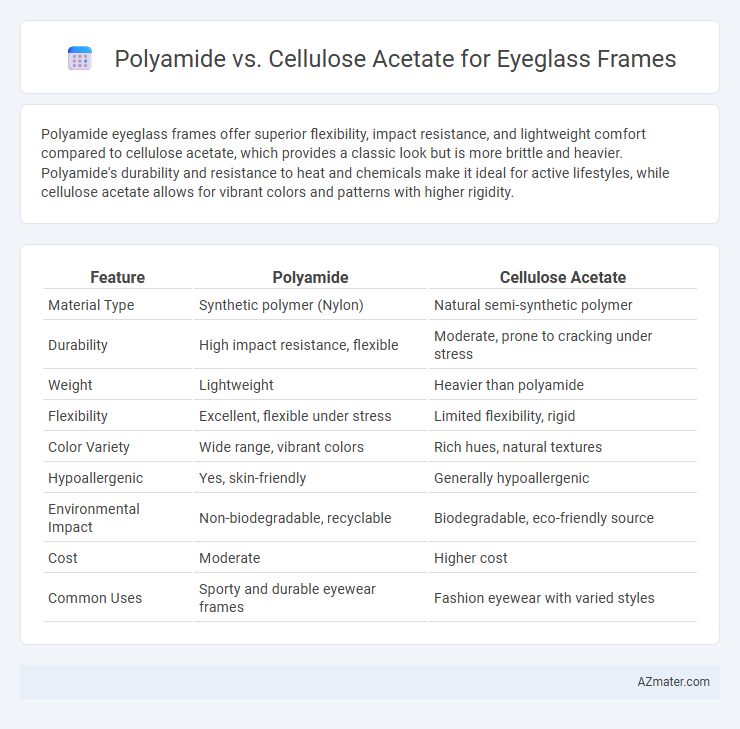 Polyamide vs. Cellulose Acetate for Eyeglass Frames

Polyamide eyeglass frames offer superior flexibility, impact resistance, and lightweight comfort compared to cellulose acetate, which provides a classic look but is more brittle and heavier. Polyamide's durability and resistance to heat and chemicals make it ideal for active lifestyles, while cellulose acetate allows for vibrant colors and patterns with higher rigidity.

| Feature | Polyamide | Cellulose Acetate |
|---|---|---|
| Material Type | Synthetic polymer (Nylon) | Natural semi-synthetic polymer |
| Durability | High impact resistance, flexible | Moderate, prone to cracking under stress |
| Weight | Lightweight | Heavier than polyamide |
| Flexibility | Excellent, flexible under stress | Limited flexibility, rigid |
| Color Variety | Wide range, vibrant colors | Rich hues, natural textures |
| Hypoallergenic | Yes, skin-friendly | Generally hypoallergenic |
| Environmental Impact | Non-biodegradable, recyclable | Biodegradable, eco-friendly source |
| Cost | Moderate | Higher cost |
| Common Uses | Sporty and durable eyewear frames | Fashion eyewear with varied styles |

AZmater.com