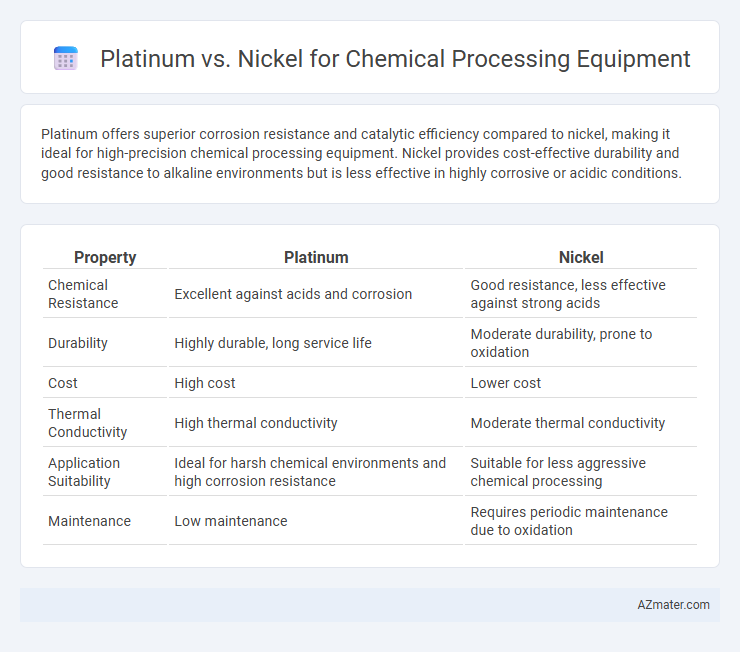 Platinum vs. Nickel for Chemical Processing Equipment

Platinum offers superior corrosion resistance and catalytic efficiency compared to nickel, making it ideal for high-precision chemical processing equipment. Nickel provides cost-effective durability and good resistance to alkaline environments but is less effective in highly corrosive or acidic conditions.

| Property | Platinum | Nickel |
|---|---|---|
| Chemical Resistance | Excellent against acids and corrosion | Good resistance, less effective against strong acids |
| Durability | Highly durable, long service life | Moderate durability, prone to oxidation |
| Cost | High cost | Lower cost |
| Thermal Conductivity | High thermal conductivity | Moderate thermal conductivity |
| Application Suitability | Ideal for harsh chemical environments and high corrosion resistance | Suitable for less aggressive chemical processing |
| Maintenance | Low maintenance | Requires periodic maintenance due to oxidation |

AZmater.com