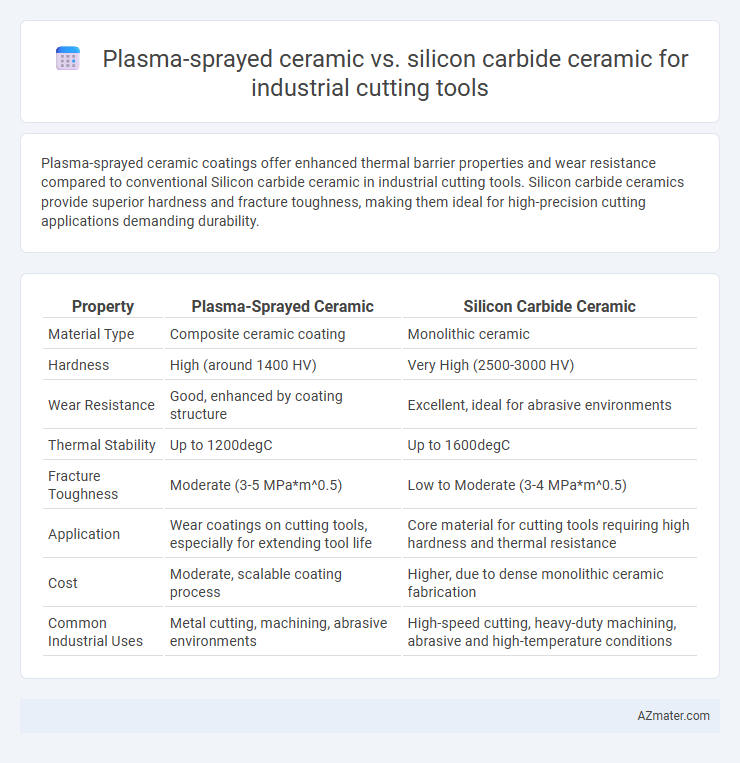 Plasma-sprayed ceramic vs. silicon carbide ceramic for industrial cutting tools

Plasma-sprayed ceramic coatings offer enhanced thermal barrier properties and wear resistance compared to conventional Silicon carbide ceramic in industrial cutting tools. Silicon carbide ceramics provide superior hardness and fracture toughness, making them ideal for high-precision cutting applications demanding durability.

| Property | Plasma-Sprayed Ceramic | Silicon Carbide Ceramic |
|---|---|---|
| Material Type | Composite ceramic coating | Monolithic ceramic |
| Hardness | High (around 1400 HV) | Very High (2500-3000 HV) |
| Wear Resistance | Good, enhanced by coating structure | Excellent, ideal for abrasive environments |
| Thermal Stability | Up to 1200degC | Up to 1600degC |
| Fracture Toughness | Moderate (3-5 MPa*m^0.5) | Low to Moderate (3-4 MPa*m^0.5) |
| Application | Wear coatings on cutting tools, especially for extending tool life | Core material for cutting tools requiring high hardness and thermal resistance |
| Cost | Moderate, scalable coating process | Higher, due to dense monolithic ceramic fabrication |
| Common Industrial Uses | Metal cutting, machining, abrasive environments | High-speed cutting, heavy-duty machining, abrasive and high-temperature conditions |

AZmater.com