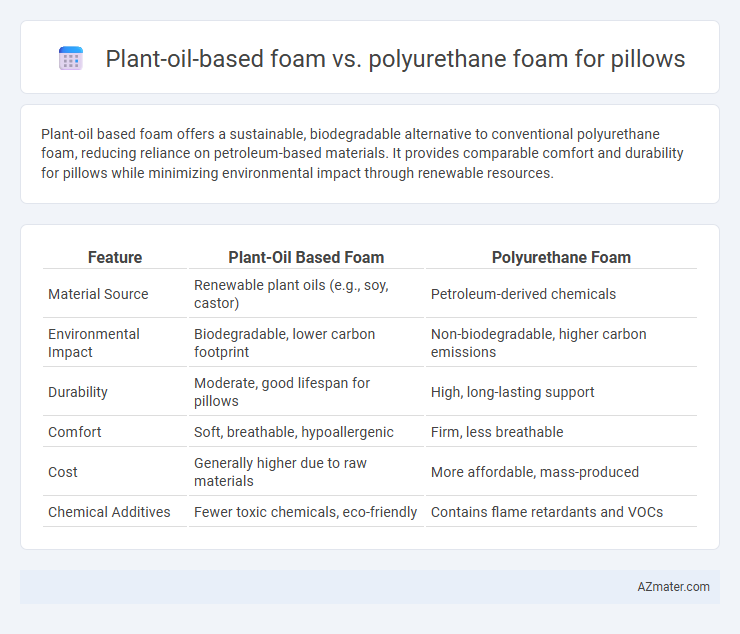 Plant-oil-based foam vs. polyurethane foam for pillows

Plant-oil based foam offers a sustainable, biodegradable alternative to conventional polyurethane foam, reducing reliance on petroleum-based materials. It provides comparable comfort and durability for pillows while minimizing environmental impact through renewable resources.

| Feature | Plant-Oil Based Foam | Polyurethane Foam |
|---|---|---|
| Material Source | Renewable plant oils (e.g., soy, castor) | Petroleum-derived chemicals |
| Environmental Impact | Biodegradable, lower carbon footprint | Non-biodegradable, higher carbon emissions |
| Durability | Moderate, good lifespan for pillows | High, long-lasting support |
| Comfort | Soft, breathable, hypoallergenic | Firm, less breathable |
| Cost | Generally higher due to raw materials | More affordable, mass-produced |
| Chemical Additives | Fewer toxic chemicals, eco-friendly | Contains flame retardants and VOCs |

AZmater.com