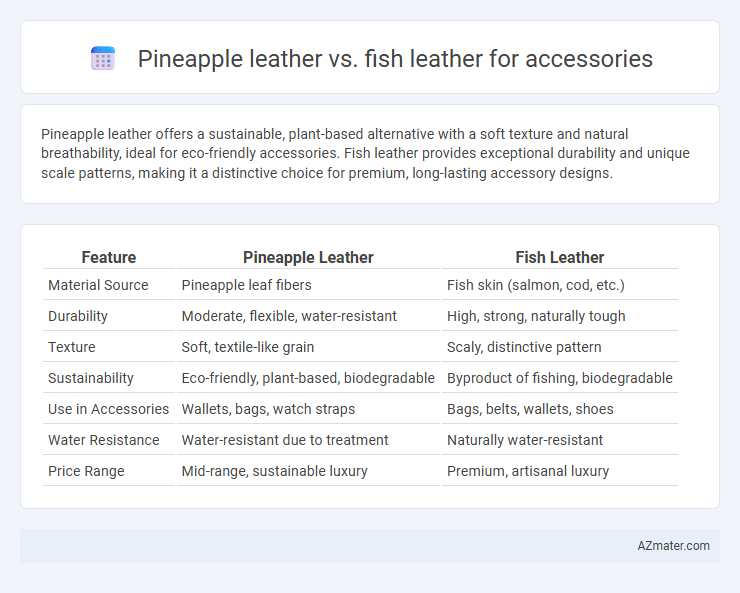 Pineapple leather vs. fish leather for accessories

Pineapple leather offers a sustainable, plant-based alternative with a soft texture and natural breathability, ideal for eco-friendly accessories. Fish leather provides exceptional durability and unique scale patterns, making it a distinctive choice for premium, long-lasting accessory designs.

| Feature | Pineapple Leather | Fish Leather |
|---|---|---|
| Material Source | Pineapple leaf fibers | Fish skin (salmon, cod, etc.) |
| Durability | Moderate, flexible, water-resistant | High, strong, naturally tough |
| Texture | Soft, textile-like grain | Scaly, distinctive pattern |
| Sustainability | Eco-friendly, plant-based, biodegradable | Byproduct of fishing, biodegradable |
| Use in Accessories | Wallets, bags, watch straps | Bags, belts, wallets, shoes |
| Water Resistance | Water-resistant due to treatment | Naturally water-resistant |
| Price Range | Mid-range, sustainable luxury | Premium, artisanal luxury |

AZmater.com