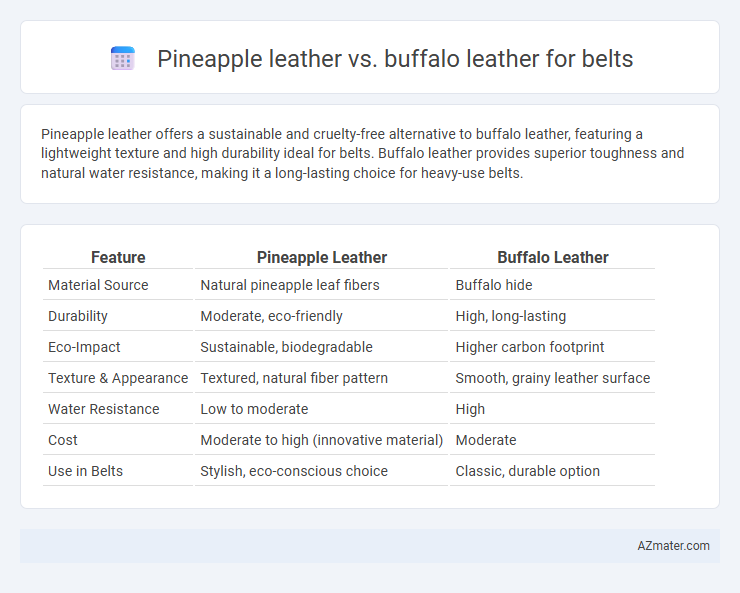 Pineapple leather vs. buffalo leather for belts

Pineapple leather offers a sustainable and cruelty-free alternative to buffalo leather, featuring a lightweight texture and high durability ideal for belts. Buffalo leather provides superior toughness and natural water resistance, making it a long-lasting choice for heavy-use belts.

| Feature | Pineapple Leather | Buffalo Leather |
|---|---|---|
| Material Source | Natural pineapple leaf fibers | Buffalo hide |
| Durability | Moderate, eco-friendly | High, long-lasting |
| Eco-Impact | Sustainable, biodegradable | Higher carbon footprint |
| Texture & Appearance | Textured, natural fiber pattern | Smooth, grainy leather surface |
| Water Resistance | Low to moderate | High |
| Cost | Moderate to high (innovative material) | Moderate |
| Use in Belts | Stylish, eco-conscious choice | Classic, durable option |

AZmater.com