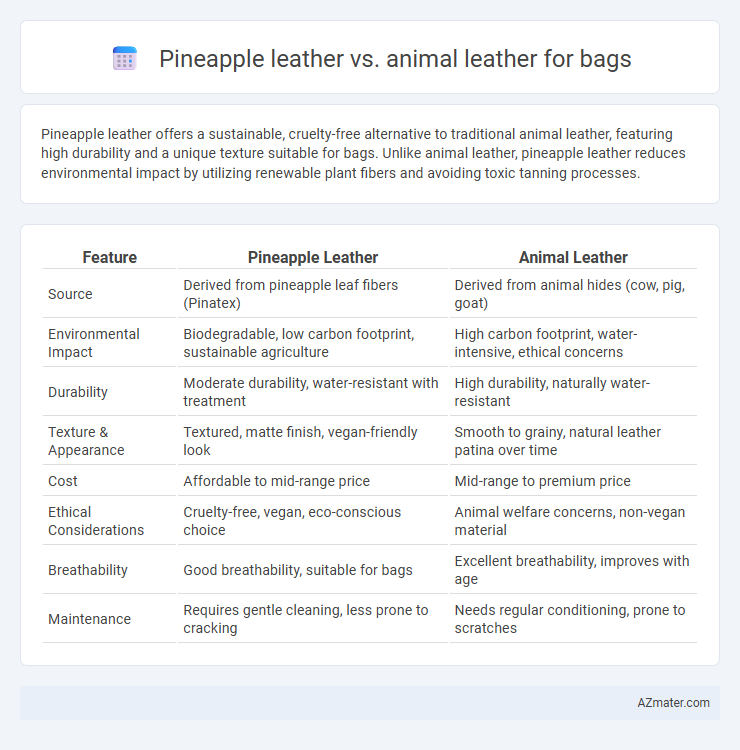 Pineapple leather vs. animal leather for bags

Pineapple leather offers a sustainable, cruelty-free alternative to traditional animal leather, featuring high durability and a unique texture suitable for bags. Unlike animal leather, pineapple leather reduces environmental impact by utilizing renewable plant fibers and avoiding toxic tanning processes.

| Feature | Pineapple Leather | Animal Leather |
|---|---|---|
| Source | Derived from pineapple leaf fibers (Pinatex) | Derived from animal hides (cow, pig, goat) |
| Environmental Impact | Biodegradable, low carbon footprint, sustainable agriculture | High carbon footprint, water-intensive, ethical concerns |
| Durability | Moderate durability, water-resistant with treatment | High durability, naturally water-resistant |
| Texture & Appearance | Textured, matte finish, vegan-friendly look | Smooth to grainy, natural leather patina over time |
| Cost | Affordable to mid-range price | Mid-range to premium price |
| Ethical Considerations | Cruelty-free, vegan, eco-conscious choice | Animal welfare concerns, non-vegan material |
| Breathability | Good breathability, suitable for bags | Excellent breathability, improves with age |
| Maintenance | Requires gentle cleaning, less prone to cracking | Needs regular conditioning, prone to scratches |

AZmater.com